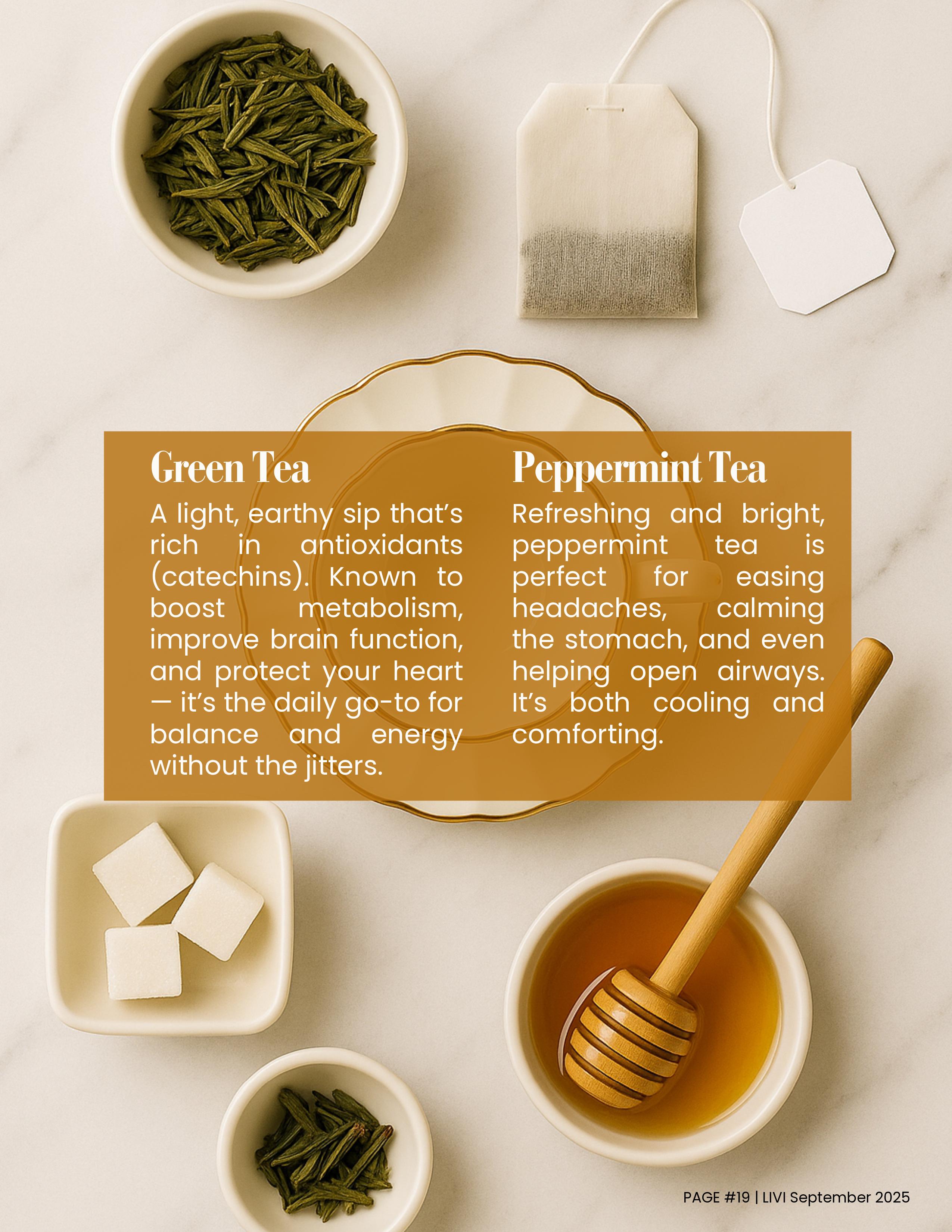 Green Tea

A light, earthy sip that's rich in antioxidants (catechins). Known to boost metabolism, improve brain function, and protect your heart — it's the daily go-to for balance and energy without the jitters.

Peppermint Tea

Refreshing and bright, peppermint tea is perfect for easing headaches, calming the stomach, and even helping open airways. It's both cooling and comforting.

PAGE #19 | LIVI September 2025