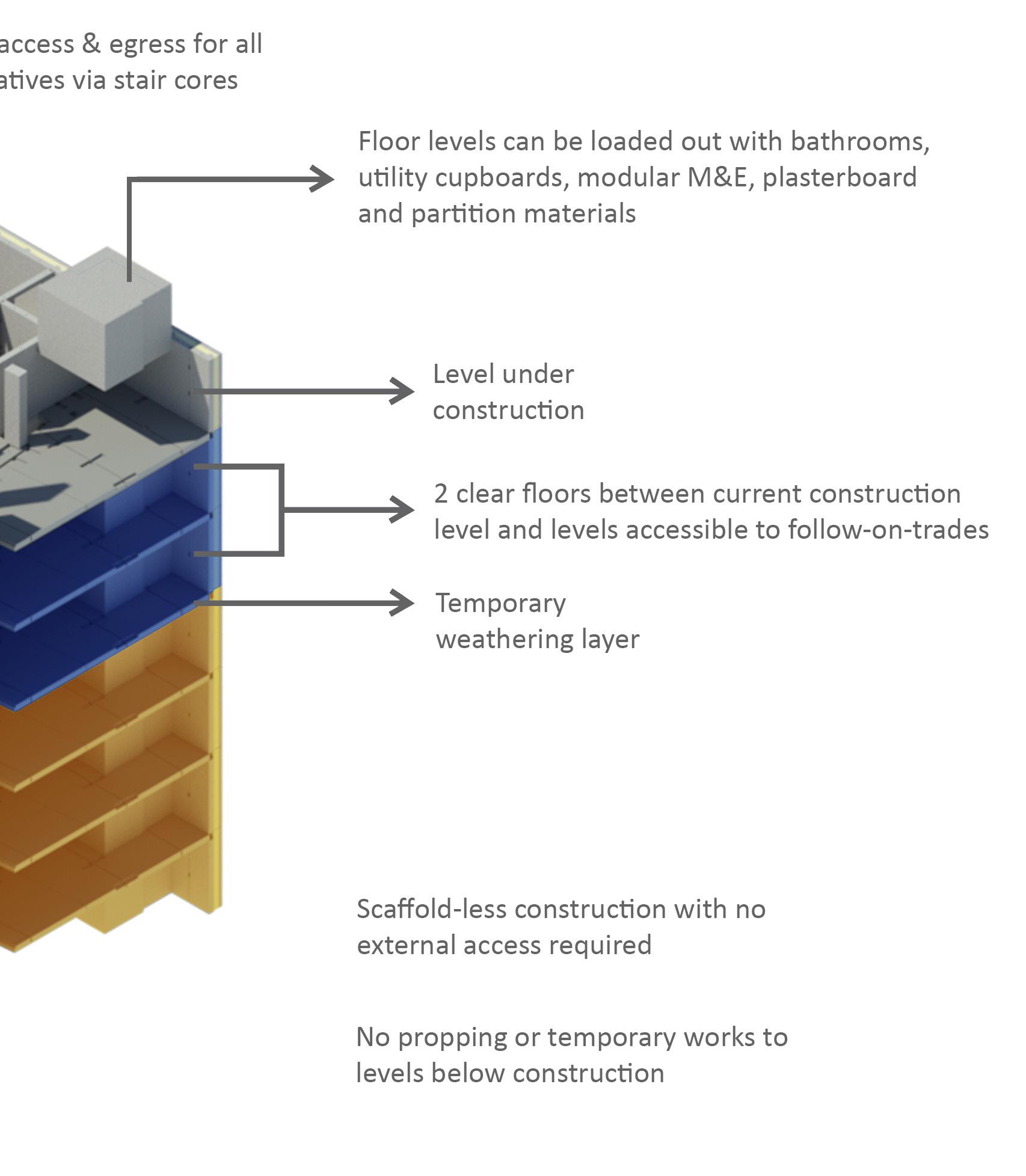 access & egress for all
atives via stair cores

Floor levels can be loaded out with bathrooms, utility cupboards, modular M&E, plasterboard and partition materials

Level under construction

2 clear floors between current construction level and levels accessible to follow-on-trades

Temporary weathering layer

Scaffold-less construction with no external access required

No propping or temporary works to levels below construction