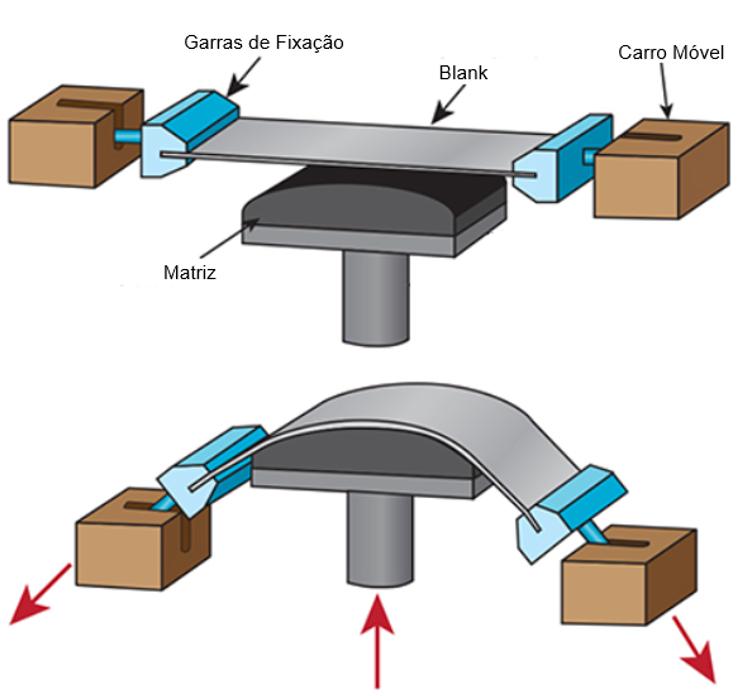 Garras de Fixação
Blank
Carro Móvel
Matriz