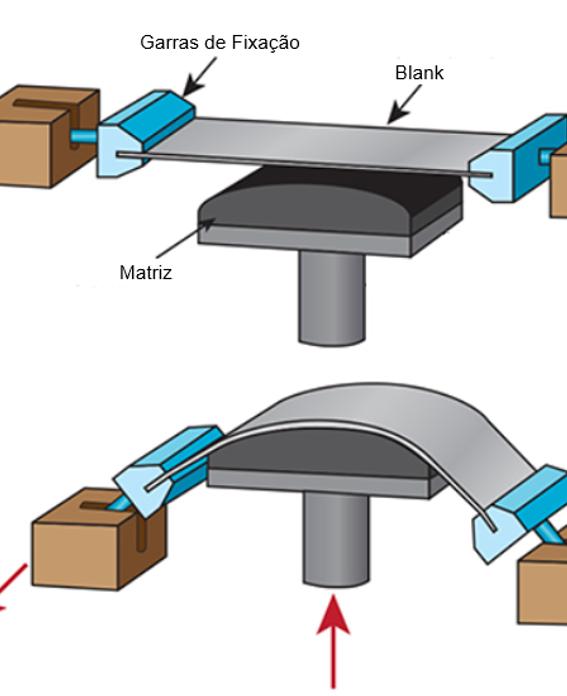 Garras de Fixação

Blank

Matriz