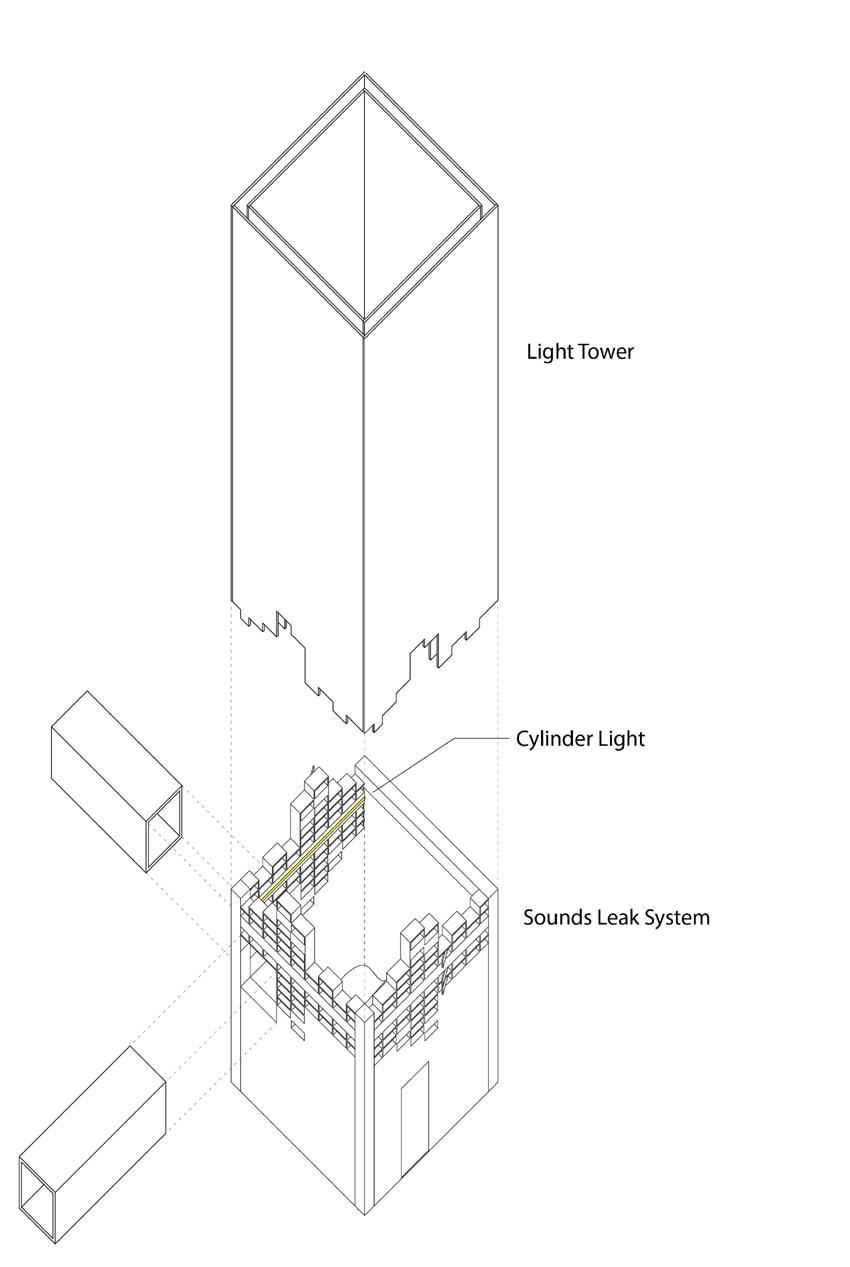 Light Tower

Cylinder Light

Sounds Leak System