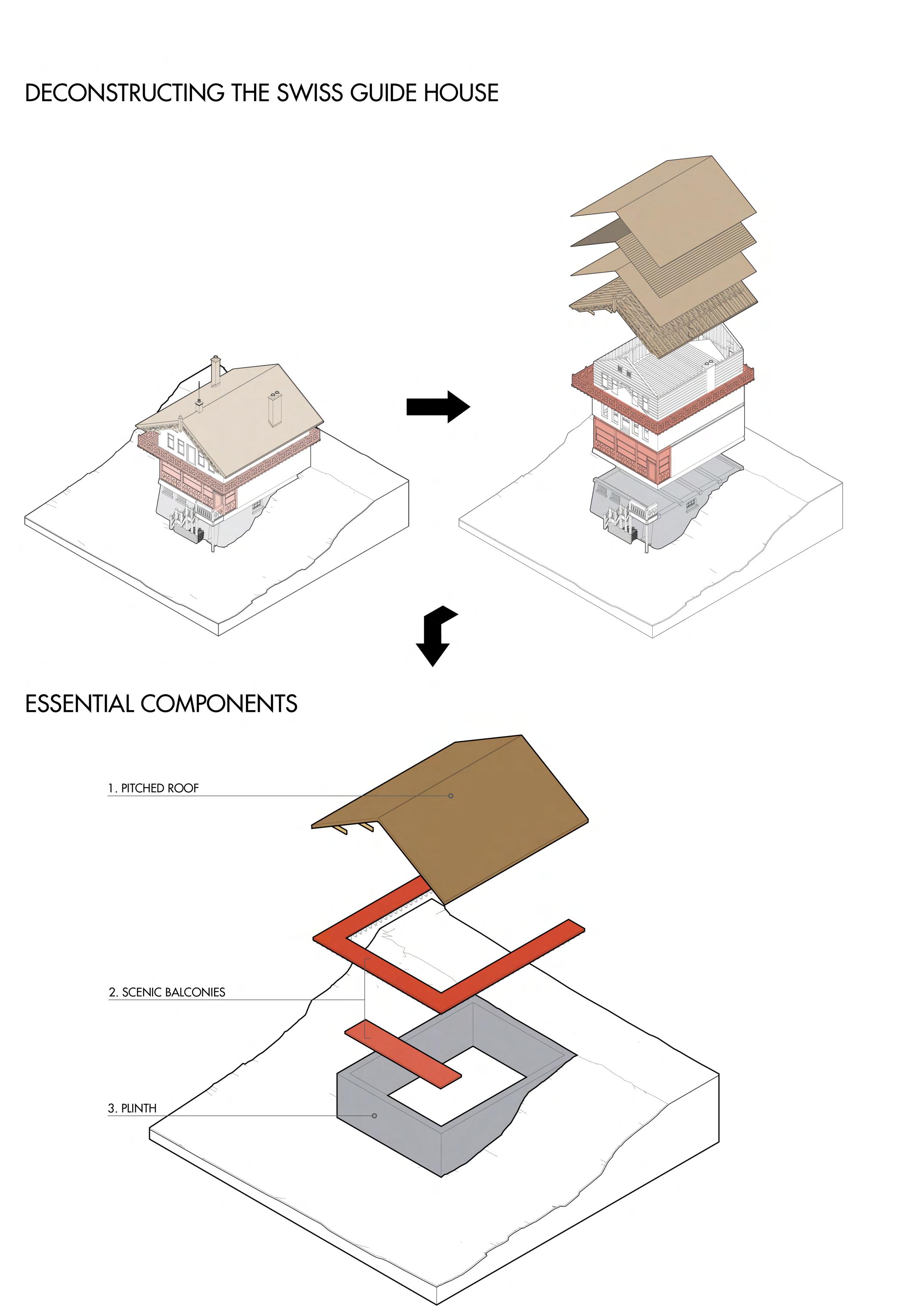 DECONSTRUCTING THE SWISS GUIDE HOUSE

ESSENTIAL COMPONENTS

1. PITCHED ROOF

2. SCENIC BALCONIES

3. PLINTH