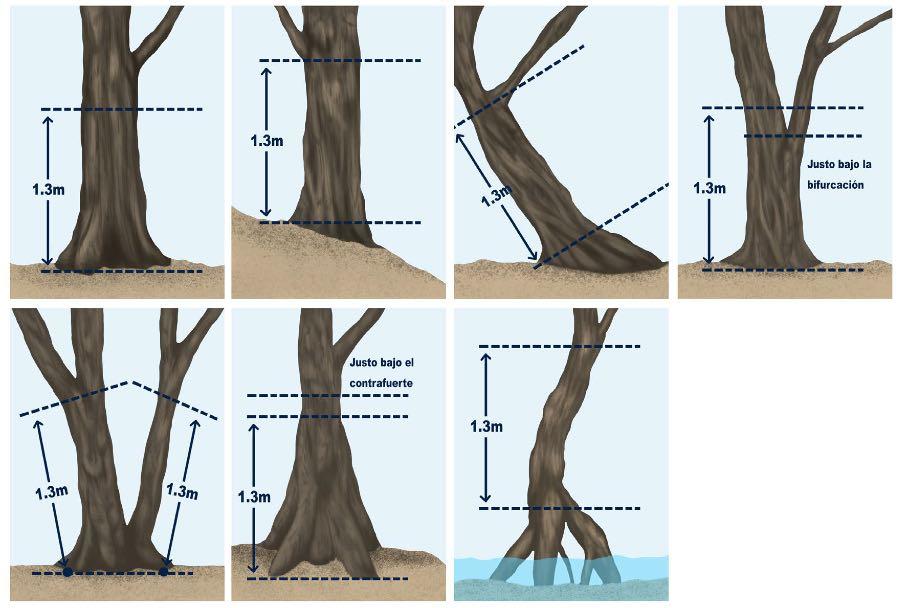 1.3m

1.3m

1.3m

1.3m

Justo bajo la bifurcación

1.3m

1.3m

Justo bajo el contrafuerte

1.3m

1.3m