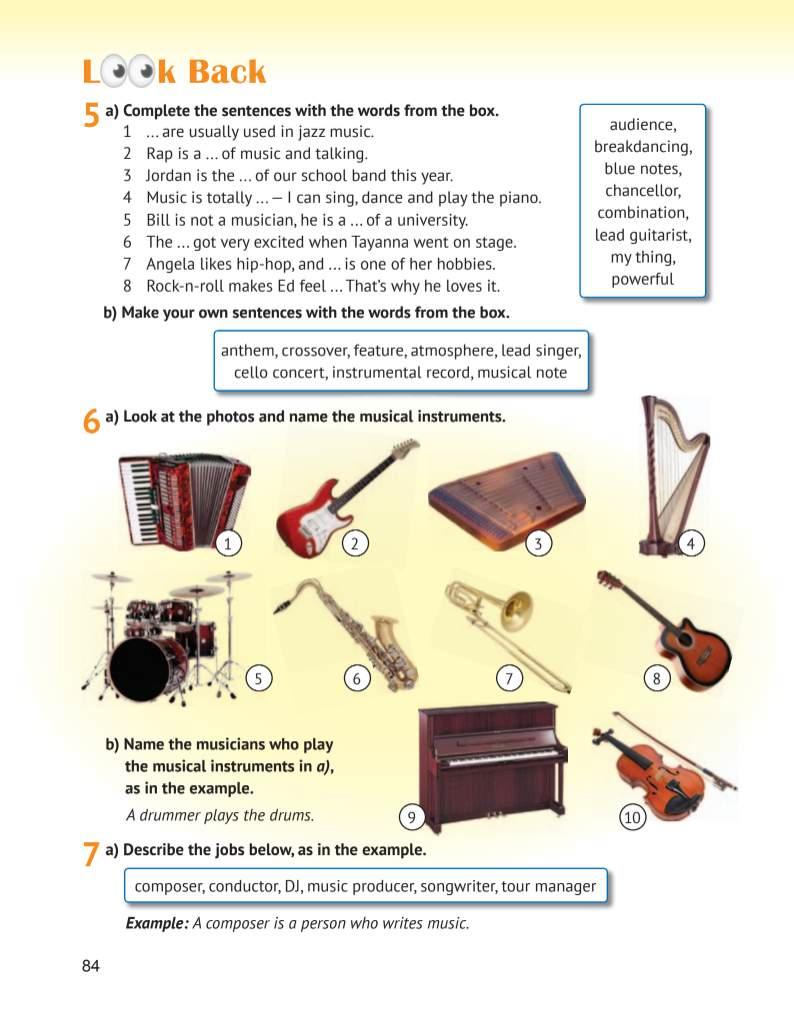 Look Back

5 a) Complete the sentences with the words from the box.
1 ... are usually used in jazz music.
2 Rap is a ... of music and talking.
3 Jordan is the ... of our school band this year.
4 Music is totally ... — I can sing, dance and play the piano.
5 Bill is not a musician, he is a ... of a university.
6 The ... got very excited when Tayanna went on stage.
7 Angela likes hip-hop, and ... is one of her hobbies.
8 Rock-n-roll makes Ed feel ... That's why he loves it.

audience, breakdancing, blue notes, chancellor, combination, lead guitarist, my thing, powerful

b) Make your own sentences with the words from the box.

anthem, crossover, feature, atmosphere, lead singer, cello concert, instrumental record, musical note

6 a) Look at the photos and name the musical instruments.

1 2 3 4 5 6 7 8 9 10

b) Name the musicians who play the musical instruments in a), as in the example.
A drummer plays the drums.

7 a) Describe the jobs below, as in the example.

composer, conductor, DJ, music producer, songwriter, tour manager

Example: A composer is a person who writes music.

84