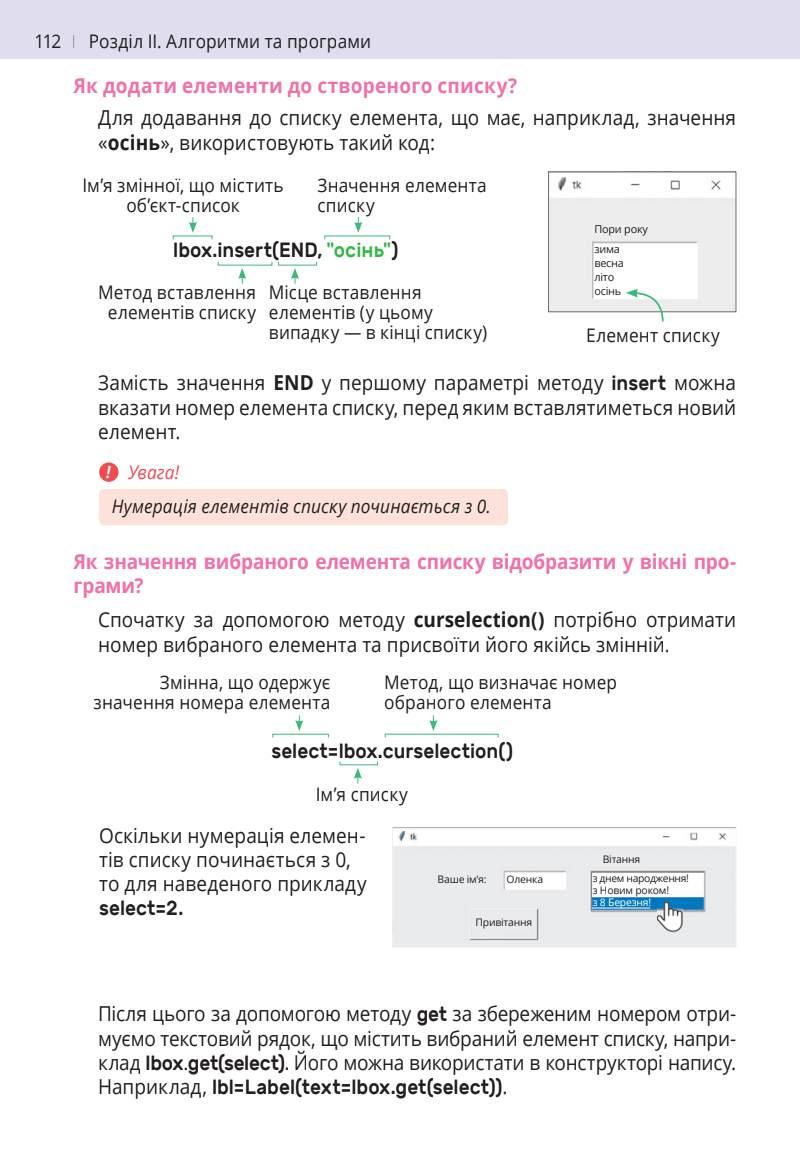 112 | Розділ II. Алгоритми та програми

Як додати елементи до створеного списку?

Для додавання до списку елемента, що має, наприклад, значення «осінь», використовують такий код:

Ім'я змінної, що містить об'єкт-список

Значення елемента списку

lbox.insert(END, "осінь")

Метод вставлення елементів списку

Місце вставлення елементів (у цьому випадку — в кінці списку)

tk

Пори року

зима
весна
літо
осінь

Елемент списку

Замість значення END у першому параметрі методу insert можна вказати номер елемента списку, перед яким вставлятиметься новий елемент.

Увага!

Нумерація елементів списку починається з 0.

Як значення вибраного елемента списку відобразити у вікні програми?

Спочатку за допомогою методу curselection() потрібно отримати номер вибраного елемента та присвоїти його якійсь змінній.

Змінна, що одержує значення номера елемента

Метод, що визначає номер обраного елемента

select=lbox.curselection()

Ім'я списку

Оскільки нумерація елементів списку починається з 0, то для наведеного прикладу select=2.

tk

Вітання

Ваше ім'я:

Оленка

з днем народження!
з Новим роком!
з 8 Березня!

Привітання

Після цього за допомогою методу get за збереженим номером отримуємо текстовий рядок, що містить вибраний елемент списку, наприклад lbox.get(select). Його можна використати в конструкторі напису. Наприклад, lbl=Label(text=lbox.get(select)).