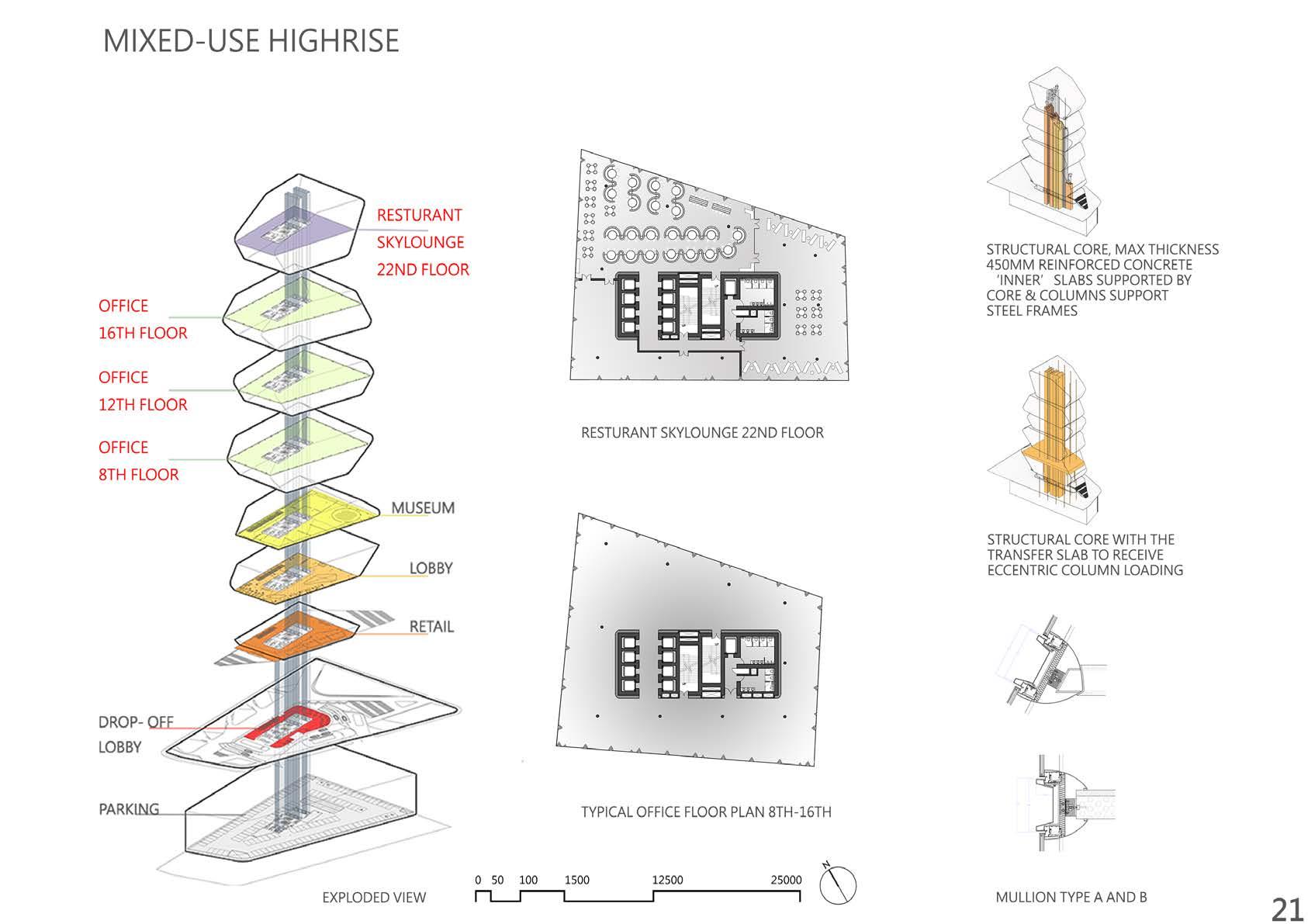 MIXED-USE HIGHRISE

RESTURANT
SKYLOUNGE
22ND FLOOR

OFFICE
16TH FLOOR

OFFICE
12TH FLOOR

OFFICE
8TH FLOOR

MUSEUM

LOBBY

RETAIL

DROP- OFF
LOBBY

PARKING

EXPLODED VIEW

RESTURANT SKYLOUNGE 22ND FLOOR

TYPICAL OFFICE FLOOR PLAN 8TH-16TH

0 50 100 1500 12500 25000

N

STRUCTURAL CORE, MAX THICKNESS 450MM REINFORCED CONCRETE 'INNER' SLABS SUPPORTED BY CORE & COLUMNS SUPPORT STEEL FRAMES

STRUCTURAL CORE WITH THE TRANSFER SLAB TO RECEIVE ECCENTRIC COLUMN LOADING

MULLION TYPE A AND B

21