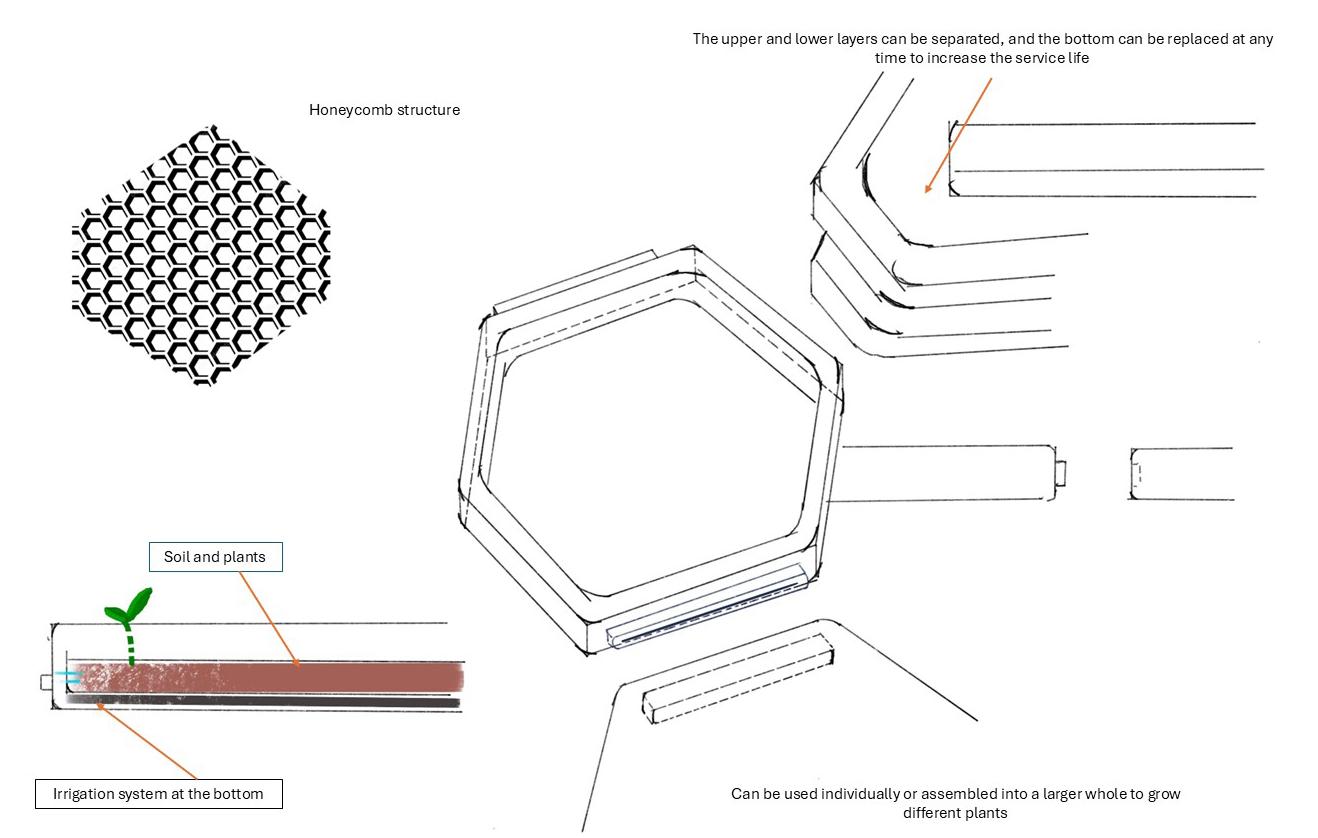 The upper and lower layers can be separated, and the bottom can be replaced at any time to increase the service life

Honeycomb structure

Soil and plants

Irrigation system at the bottom

Can be used individually or assembled into a larger whole to grow different plants