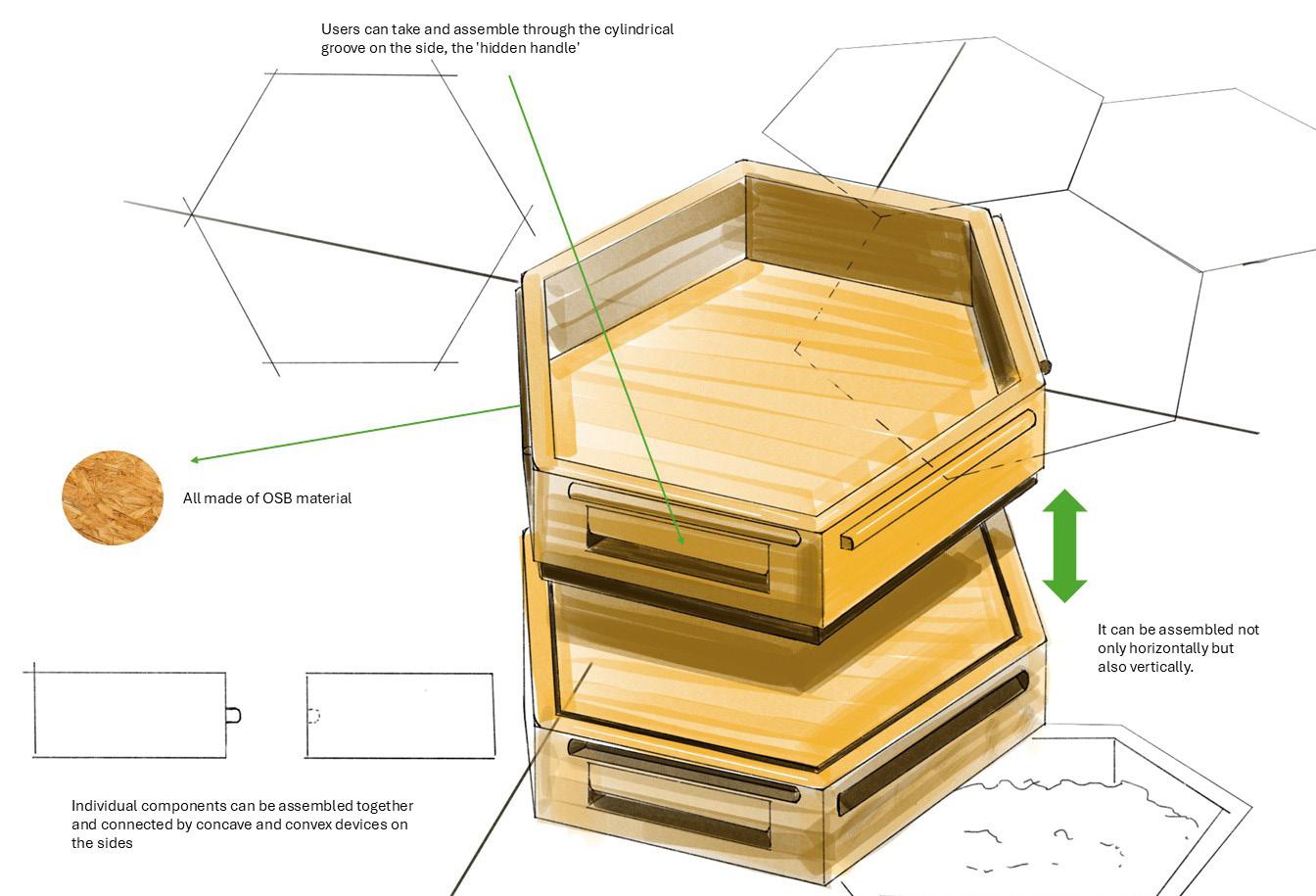 Users can take and assemble through the cylindrical groove on the side, the 'hidden handle'

All made of OSB material

It can be assembled not only horizontally but also vertically.

Individual components can be assembled together and connected by concave and convex devices on the sides