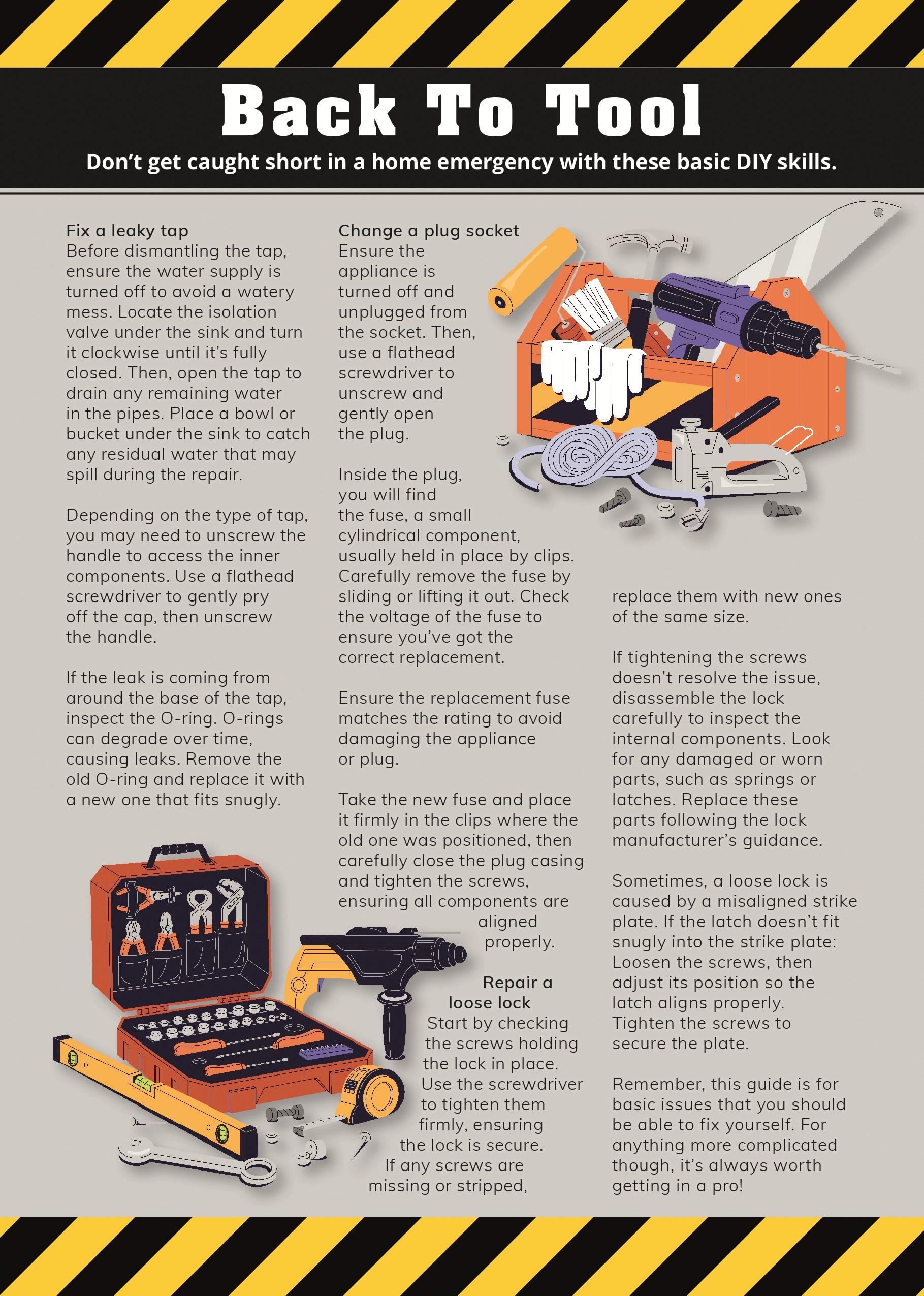 Back To Tool

Don't get caught short in a home emergency with these basic DIY skills.

Fix a leaky tap
Before dismantling the tap, ensure the water supply is turned off to avoid a watery mess. Locate the isolation valve under the sink and turn it clockwise until it's fully closed. Then, open the tap to drain any remaining water in the pipes. Place a bowl or bucket under the sink to catch any residual water that may spill during the repair.

Depending on the type of tap, you may need to unscrew the handle to access the inner components. Use a flathead screwdriver to gently pry off the cap, then unscrew the handle.

If the leak is coming from around the base of the tap, inspect the O-ring. O-rings can degrade over time, causing leaks. Remove the old O-ring and replace it with a new one that fits snugly.

Change a plug socket
Ensure the appliance is turned off and unplugged from the socket. Then, use a flathead screwdriver to unscrew and gently open the plug.

Inside the plug, you will find the fuse, a small cylindrical component, usually held in place by clips. Carefully remove the fuse by sliding or lifting it out. Check the voltage of the fuse to ensure you've got the correct replacement.

Ensure the replacement fuse matches the rating to avoid damaging the appliance or plug.

Take the new fuse and place it firmly in the clips where the old one was positioned, then carefully close the plug casing and tighten the screws, ensuring all components are aligned properly.

Repair a loose lock
Start by checking the screws holding the lock in place. Use the screwdriver to tighten them firmly, ensuring the lock is secure. If any screws are missing or stripped, replace them with new ones of the same size.

If tightening the screws doesn't resolve the issue, disassemble the lock carefully to inspect the internal components. Look for any damaged or worn parts, such as springs or latches. Replace these parts following the lock manufacturer's guidance.

Sometimes, a loose lock is caused by a misaligned strike plate. If the latch doesn't fit snugly into the strike plate: Loosen the screws, then adjust its position so the latch aligns properly. Tighten the screws to secure the plate.

Remember, this guide is for basic issues that you should be able to fix yourself. For anything more complicated though, it's always worth getting in a pro!