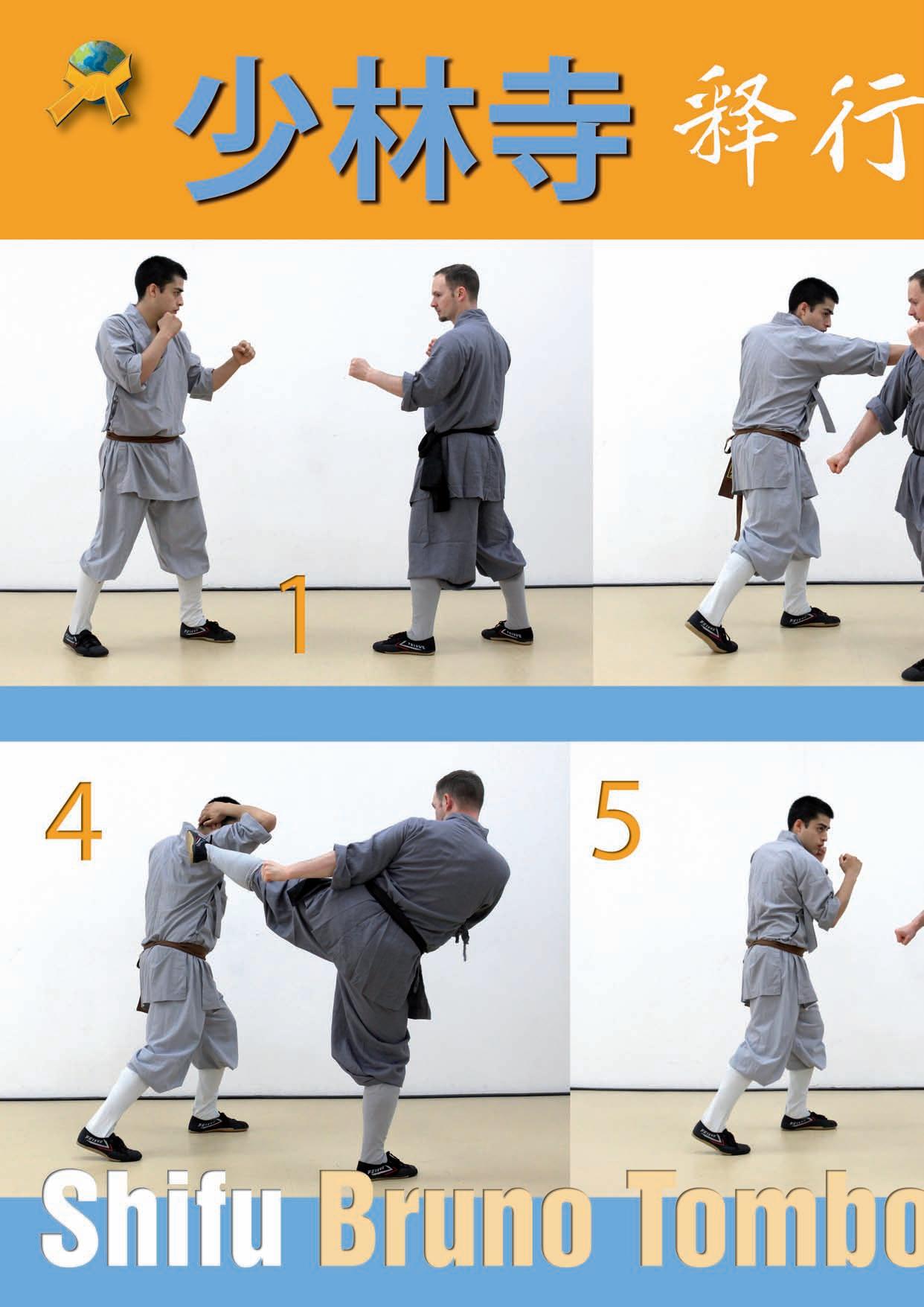 少林寺 释行

1

4

5

Shifu Bruno Tombo