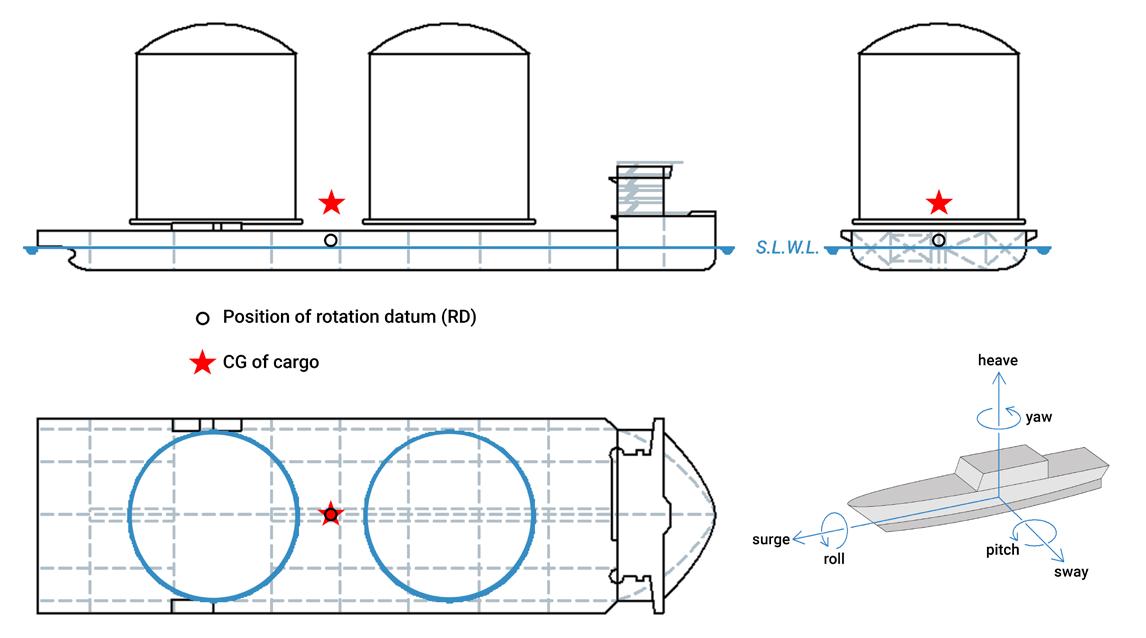 S.L.W.L.

Position of rotation datum (RD)

CG of cargo

heave

yaw

surge

roll

pitch

sway