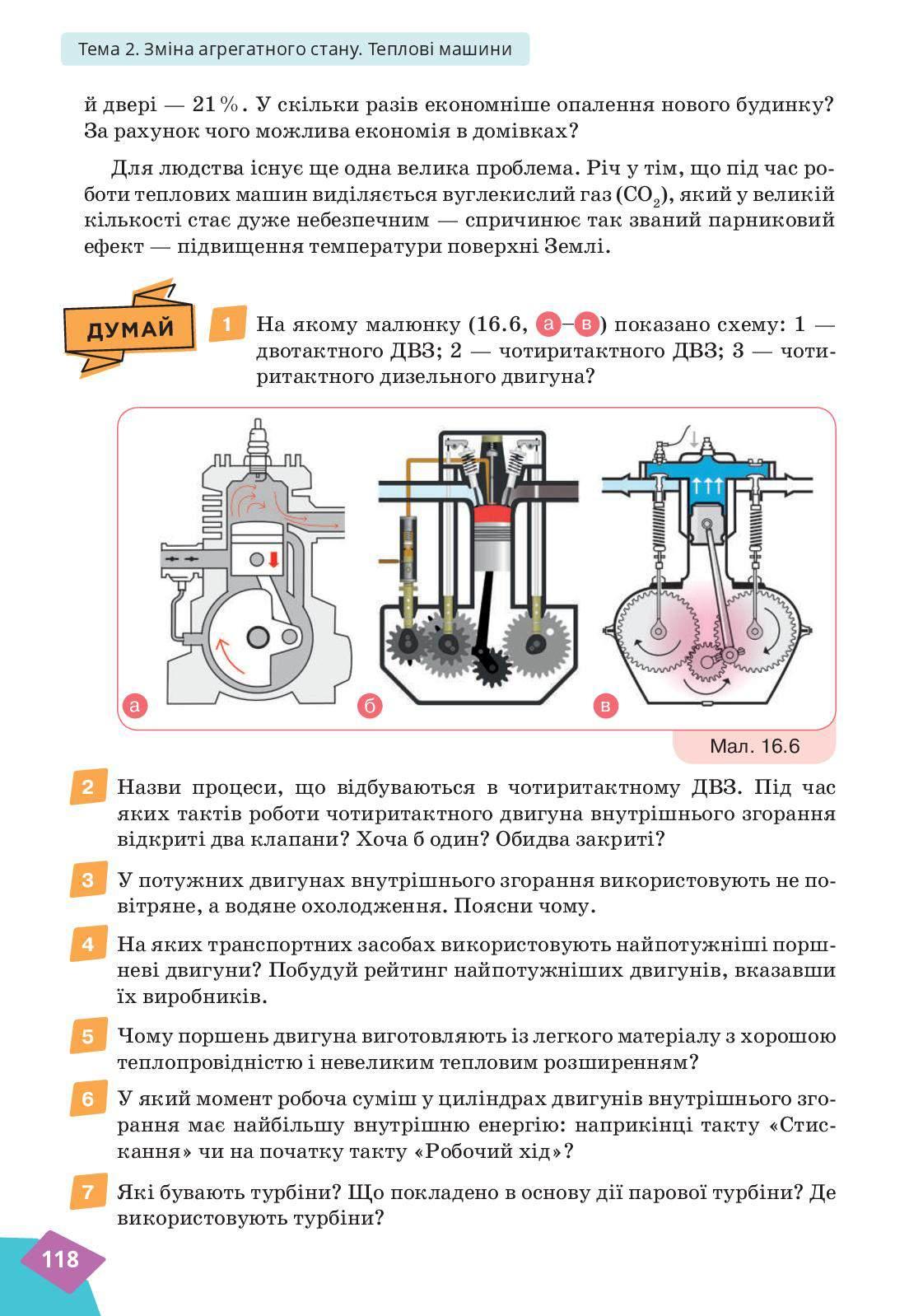 Тема 2. Зміна агрегатного стану. Теплові машини

й двері — 21 %. У скільки разів економніше опалення нового будинку? За рахунок чого можлива економія в домівках?

Для людства існує ще одна велика проблема. Річ у тім, що під час роботи теплових машин виділяється вуглекислий газ ($CO_2$), який у великій кількості стає дуже небезпечним — спричинює так званий парниковий ефект — підвищення температури поверхні Землі.

ДУМАЙ

1 На якому малюнку (16.6, а–в) показано схему: 1 — двотактного ДВЗ; 2 — чотиритактного ДВЗ; 3 — чотиритактного дизельного двигуна?

а б в

Мал. 16.6

2 Назви процеси, що відбуваються в чотиритактному ДВЗ. Під час яких тактів роботи чотиритактного двигуна внутрішнього згорання відкриті два клапани? Хоча б один? Обидва закриті?

3 У потужних двигунах внутрішнього згорання використовують не повітряне, а водяне охолодження. Поясни чому.

4 На яких транспортних засобах використовують найпотужніші поршневі двигуни? Побудуй рейтинг найпотужніших двигунів, вказавши їх виробників.

5 Чому поршень двигуна виготовляють із легкого матеріалу з хорошою теплопровідністю і невеликим тепловим розширенням?

6 У який момент робоча суміш у циліндрах двигунів внутрішнього згорання має найбільшу внутрішню енергію: наприкінці такту «Стискання» чи на початку такту «Робочий хід»?

7 Які бувають турбіни? Що покладено в основу дії парової турбіни? Де використовують турбіни?

118