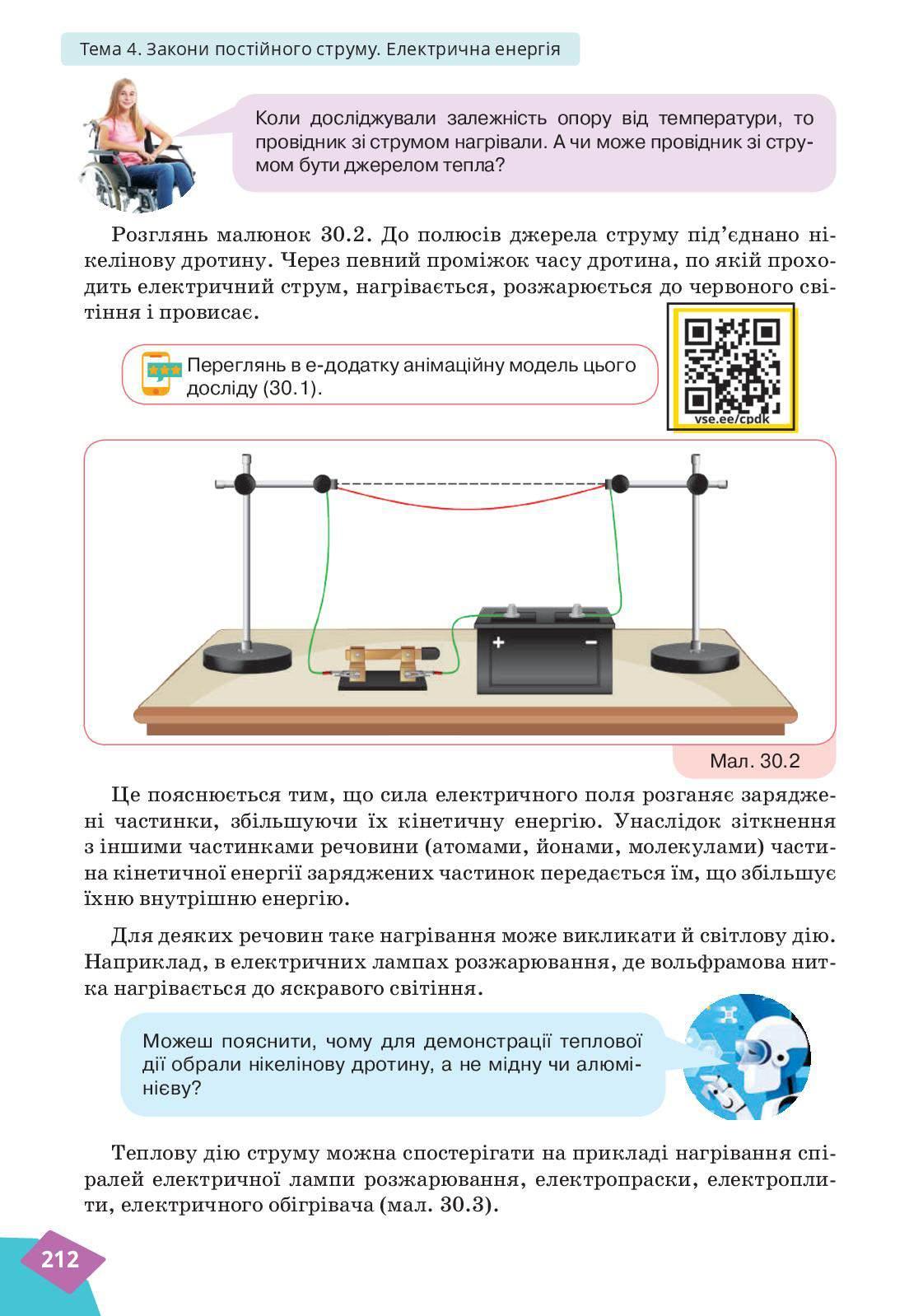 Тема 4. Закони постійного струму. Електрична енергія

Коли досліджували залежність опору від температури, то провідник зі струмом нагрівали. А чи може провідник зі струмом бути джерелом тепла?

Розглянь малюнок 30.2. До полюсів джерела струму під'єднано нікелінову дротину. Через певний проміжок часу дротина, по якій проходить електричний струм, нагрівається, розжарюється до червоного світіння і провисає.

Переглянь в е-додатку анімаційну модель цього досліду (30.1).

vse.ee/cpdk

+ −

Мал. 30.2

Це пояснюється тим, що сила електричного поля розганяє заряджені частинки, збільшуючи їх кінетичну енергію. Унаслідок зіткнення з іншими частинками речовини (атомами, йонами, молекулами) частина кінетичної енергії заряджених частинок передається їм, що збільшує їхню внутрішню енергію.

Для деяких речовин таке нагрівання може викликати й світлову дію. Наприклад, в електричних лампах розжарювання, де вольфрамова нитка нагрівається до яскравого світіння.

Можеш пояснити, чому для демонстрації теплової дії обрали нікелінову дротину, а не мідну чи алюмінієву?

Теплову дію струму можна спостерігати на прикладі нагрівання спіралей електричної лампи розжарювання, електропраски, електроплити, електричного обігрівача (мал. 30.3).

212