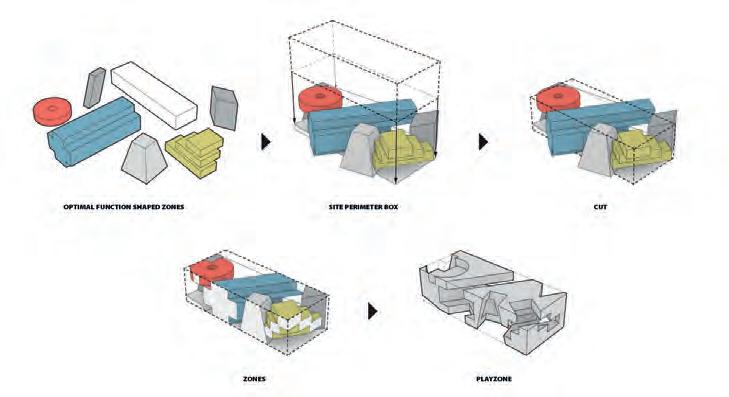 OPTIMAL FUNCTION SHAPED ZONES

SITE PERIMETER BOX

CUT

ZONES

PLAYZONE