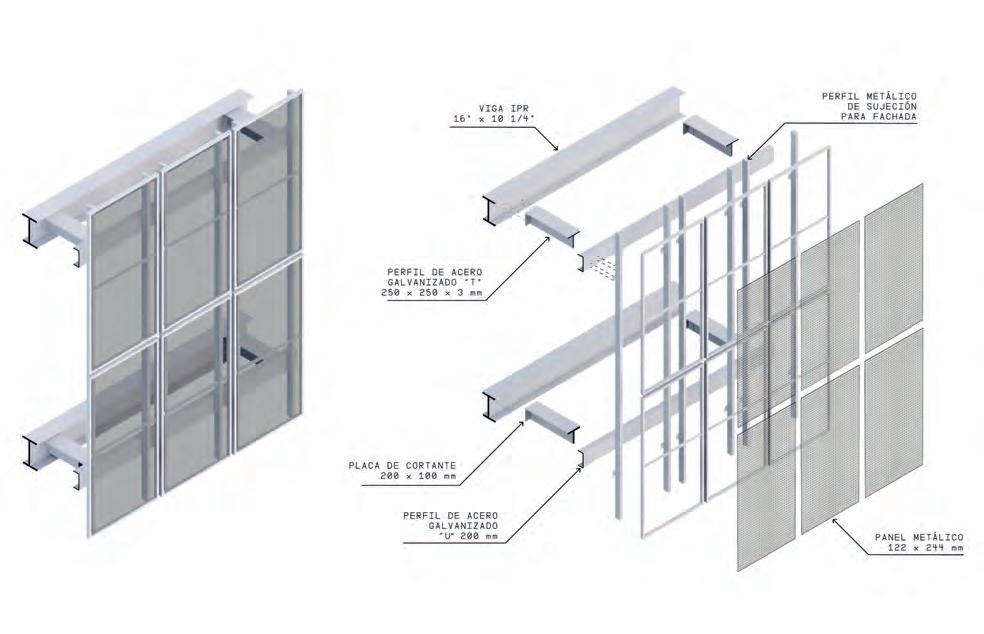 VIGA IPR
16" x 10 1/4"

PERFIL METÁLICO
DE SUJECIÓN
PARA FACHADA

PERFIL DE ACERO
GALVANIZADO "T"
250 x 250 x 3 mm

PLACA DE CORTANTE
200 x 100 mm

PERFIL DE ACERO
GALVANIZADO
"U" 200 mm

PANEL METÁLICO
122 x 244 mm