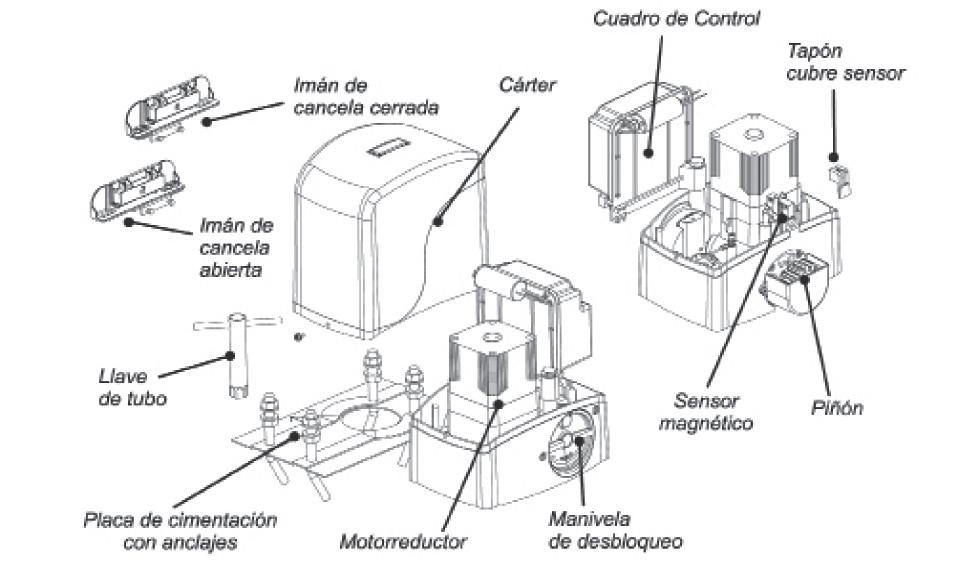 Cuadro de Control

Tapón cubre sensor

Imán de cancela cerrada

Cárter

Imán de cancela abierta

Llave de tubo

Sensor magnético

Piñón

Placa de cimentación con anclajes

Motorreductor

Manivela de desbloqueo