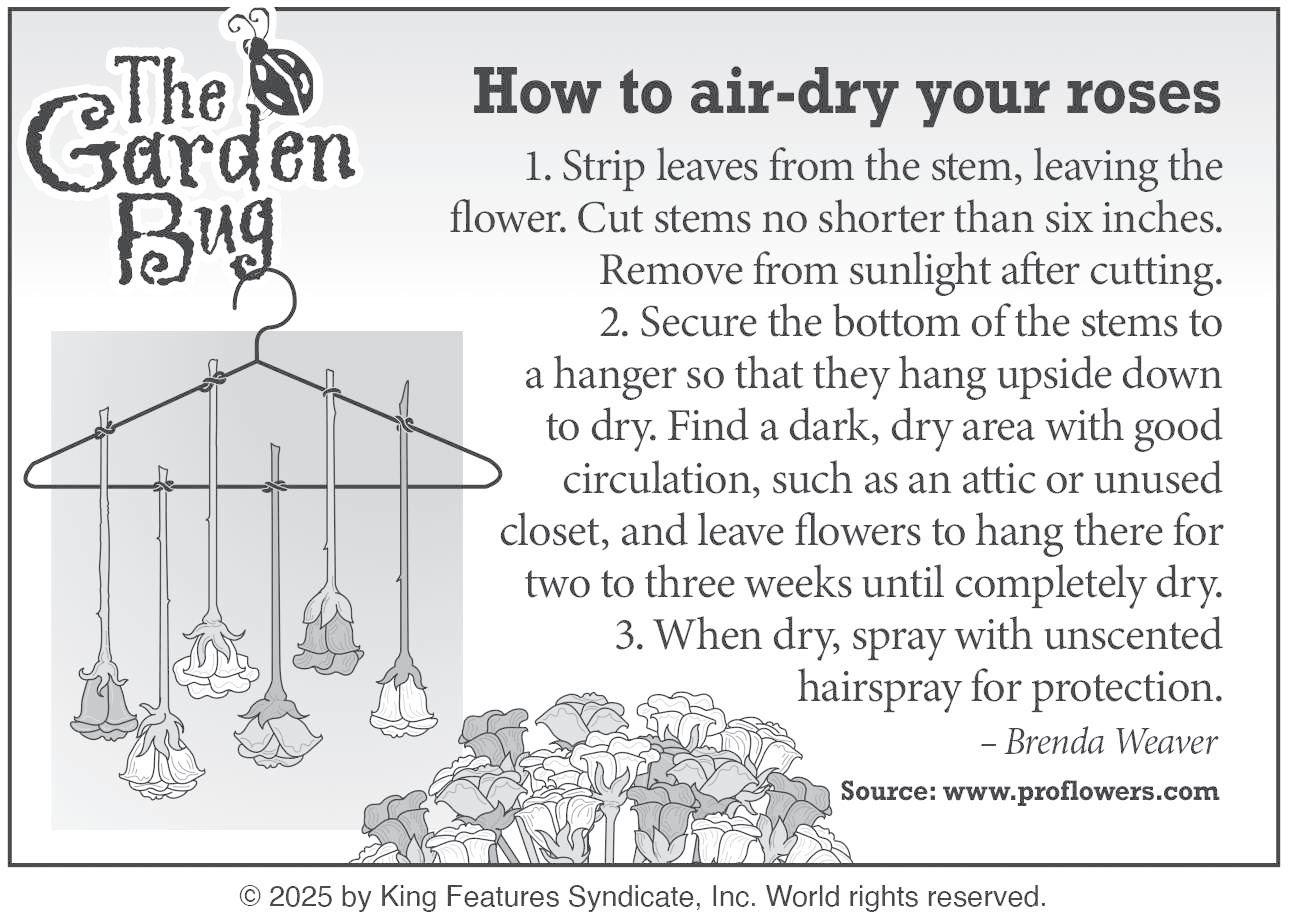 The Garden Bug

How to air-dry your roses

1. Strip leaves from the stem, leaving the flower. Cut stems no shorter than six inches. Remove from sunlight after cutting.

2. Secure the bottom of the stems to a hanger so that they hang upside down to dry. Find a dark, dry area with good circulation, such as an attic or unused closet, and leave flowers to hang there for two to three weeks until completely dry.

3. When dry, spray with unscented hairspray for protection.

– Brenda Weaver

Source: www.proflowers.com

© 2025 by King Features Syndicate, Inc. World rights reserved.