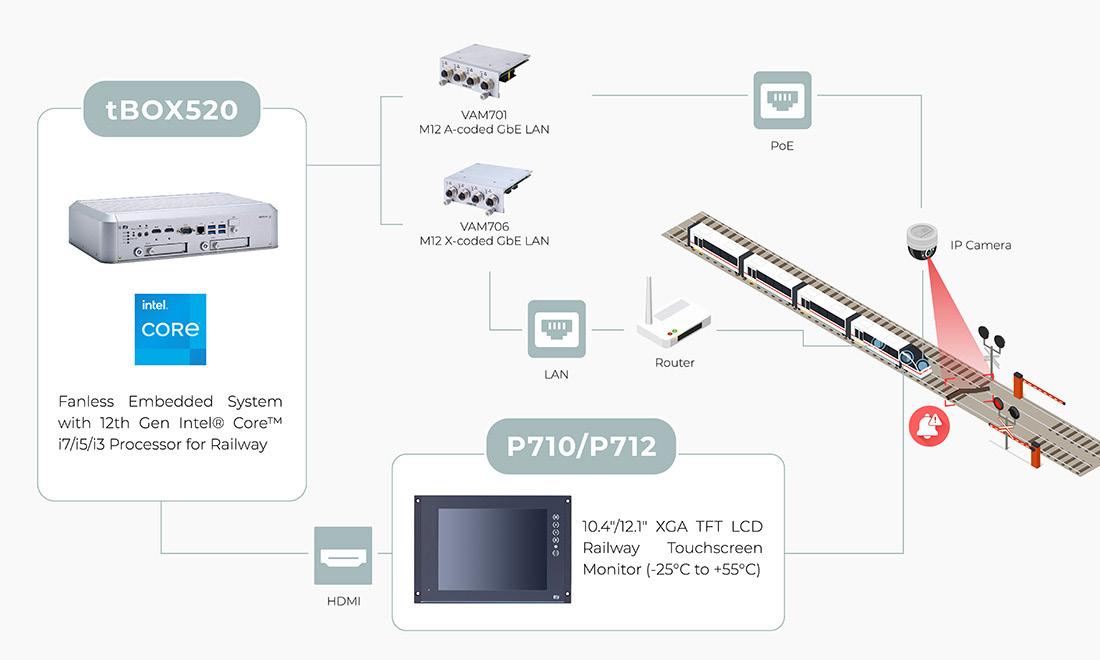 tBOX520

intel. CORE

Fanless Embedded System with 12th Gen Intel® Core™ i7/i5/i3 Processor for Railway

VAM701
M12 A-coded GbE LAN

VAM706
M12 X-coded GbE LAN

PoE

IP Camera

LAN

Router

P710/P712

10.4"/12.1" XGA TFT LCD Railway Touchscreen Monitor (-25°C to +55°C)

HDMI