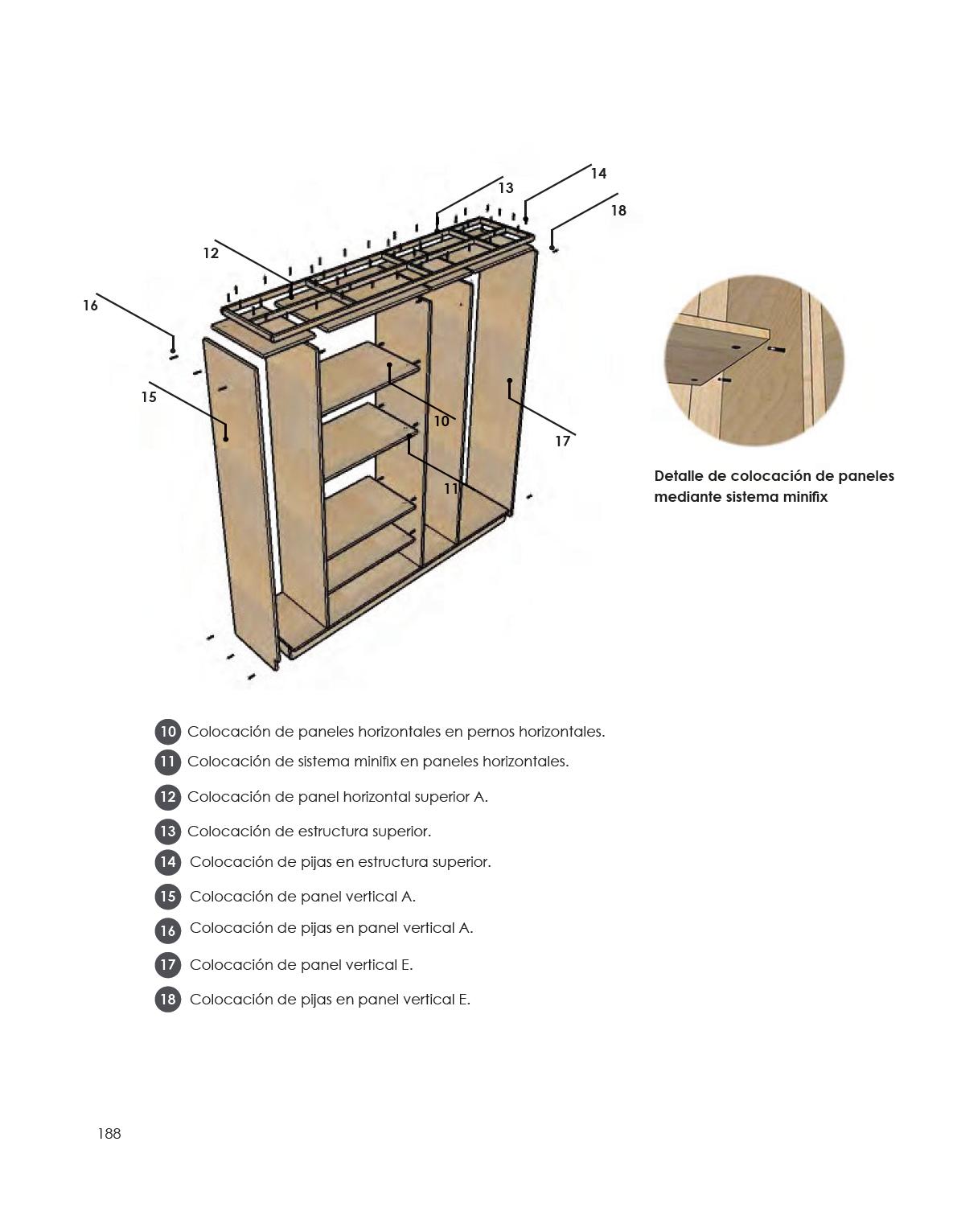 14
13
18
12
16
15
10
17
11

Detalle de colocación de paneles mediante sistema minifix

10 Colocación de paneles horizontales en pernos horizontales.
11 Colocación de sistema minifix en paneles horizontales.
12 Colocación de panel horizontal superior A.
13 Colocación de estructura superior.
14 Colocación de pijas en estructura superior.
15 Colocación de panel vertical A.
16 Colocación de pijas en panel vertical A.
17 Colocación de panel vertical E.
18 Colocación de pijas en panel vertical E.

188