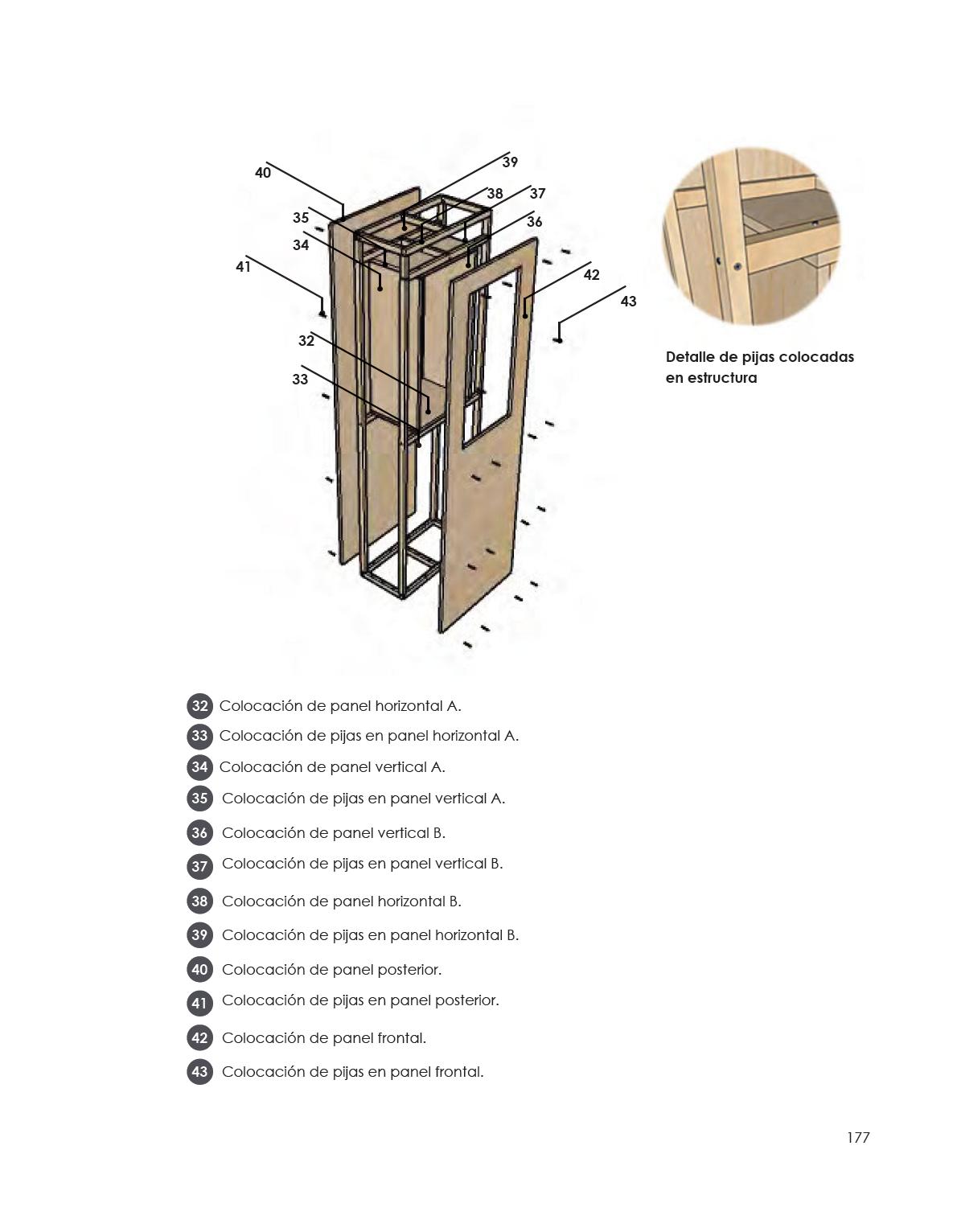 40
39
38
37
35
36
34
41
42
43
32
33

Detalle de pijas colocadas en estructura

32 Colocación de panel horizontal A.
33 Colocación de pijas en panel horizontal A.
34 Colocación de panel vertical A.
35 Colocación de pijas en panel vertical A.
36 Colocación de panel vertical B.
37 Colocación de pijas en panel vertical B.
38 Colocación de panel horizontal B.
39 Colocación de pijas en panel horizontal B.
40 Colocación de panel posterior.
41 Colocación de pijas en panel posterior.
42 Colocación de panel frontal.
43 Colocación de pijas en panel frontal.

177