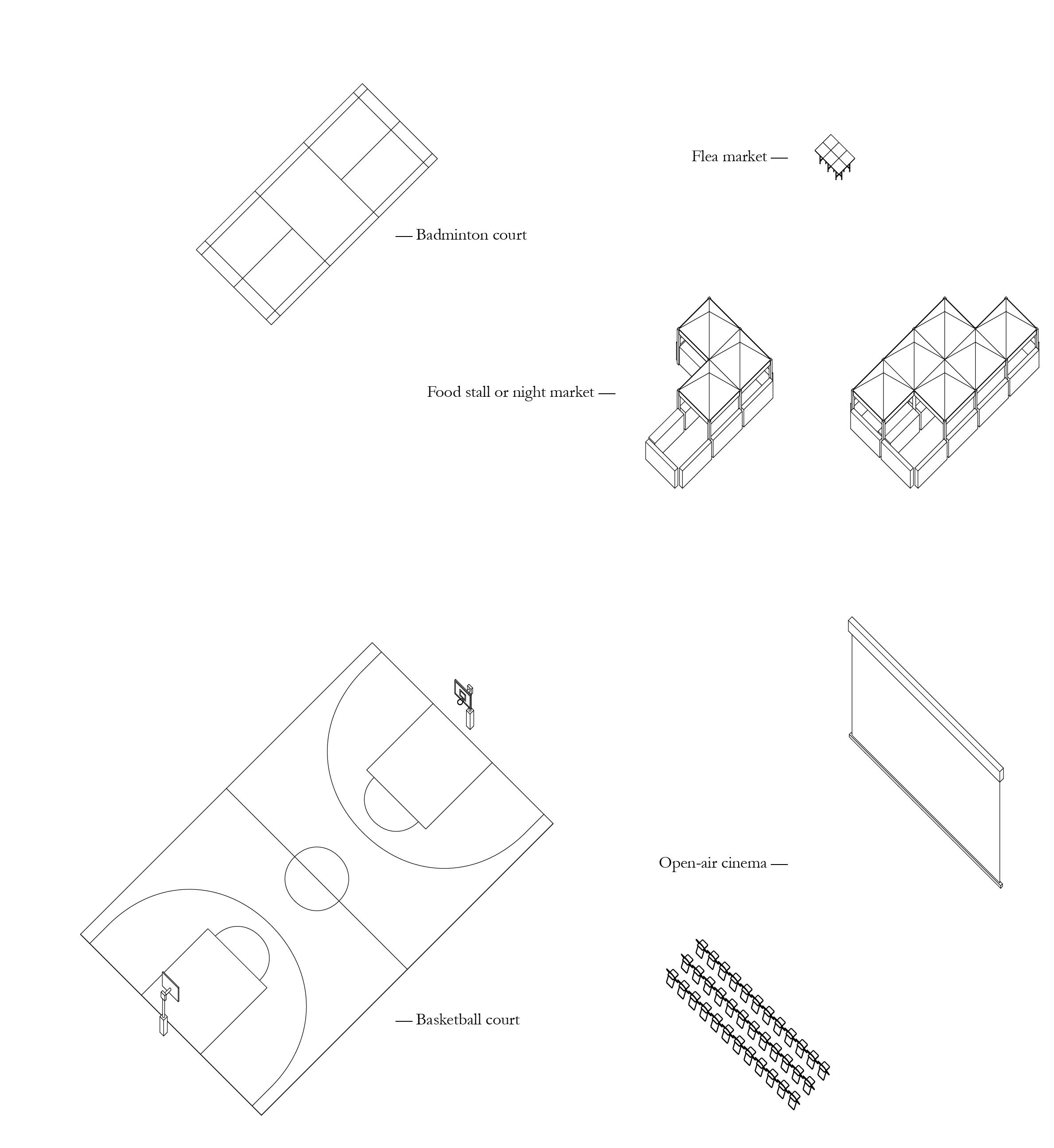 Flea market —

— Badminton court

Food stall or night market —

Open-air cinema —

— Basketball court