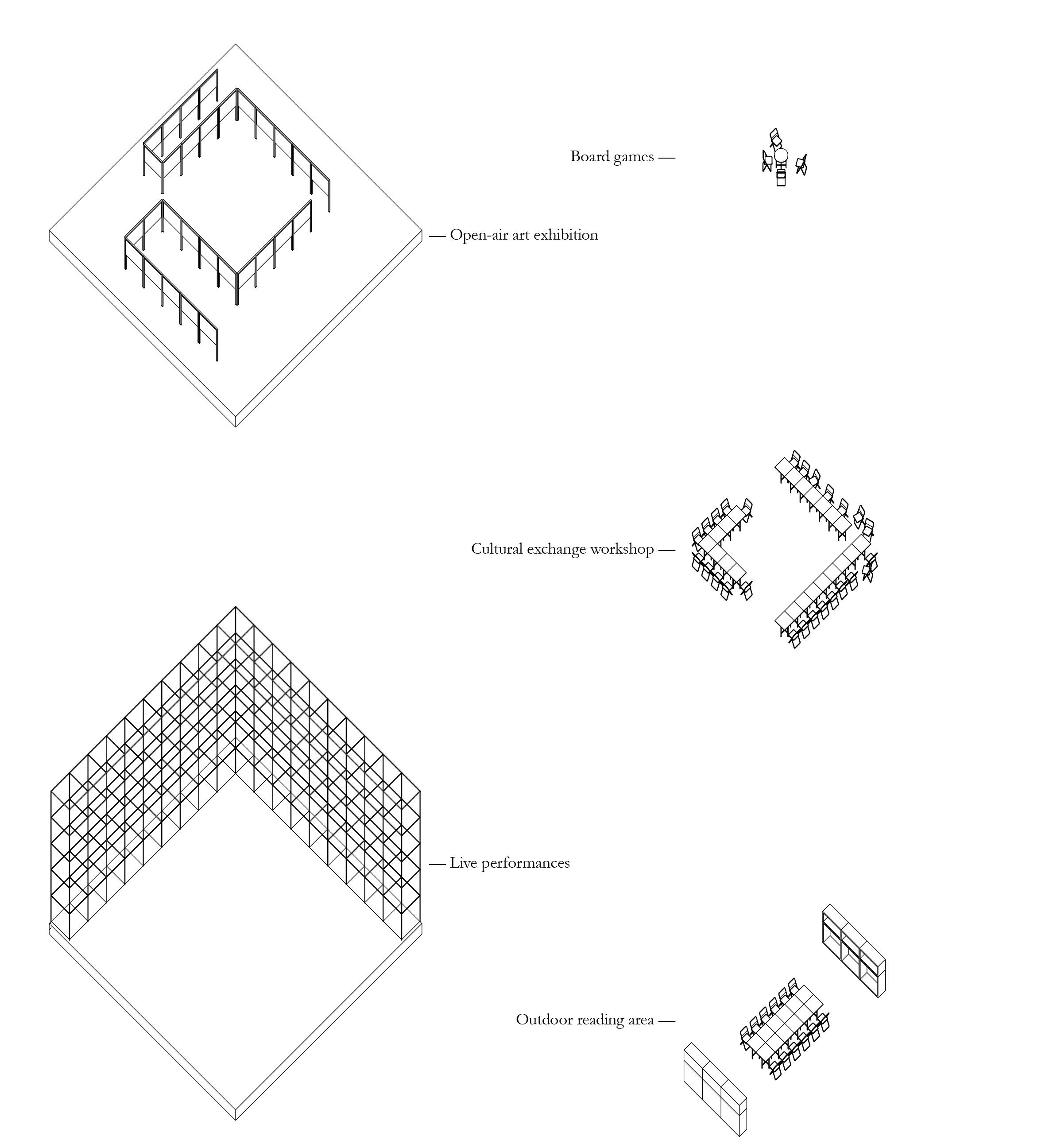 Board games —

— Open-air art exhibition

Cultural exchange workshop —

— Live performances

Outdoor reading area —