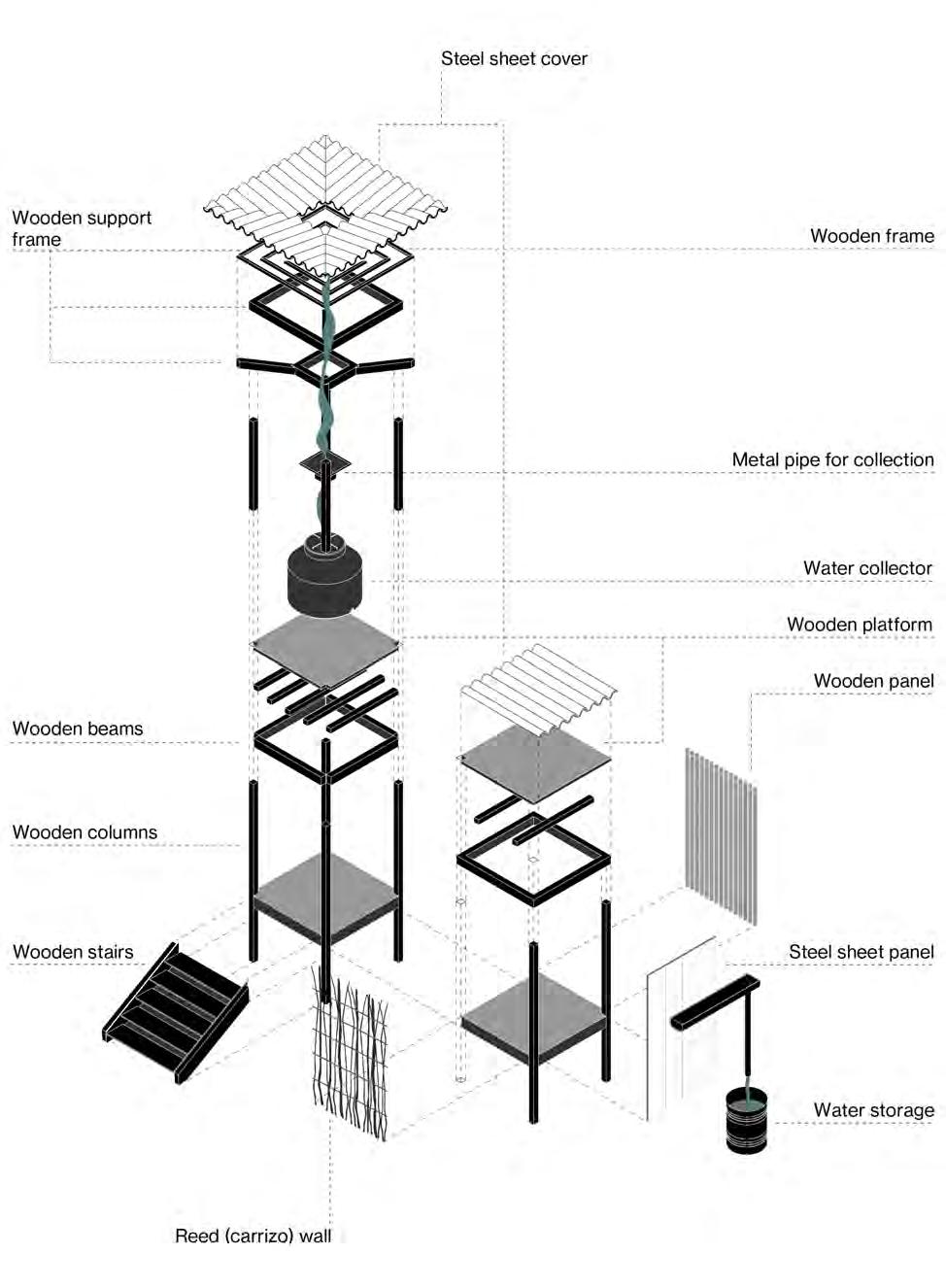 Steel sheet cover

Wooden support frame

Wooden frame

Metal pipe for collection

Water collector

Wooden platform

Wooden panel

Wooden beams

Wooden columns

Wooden stairs

Steel sheet panel

Water storage

Reed (carrizo) wall