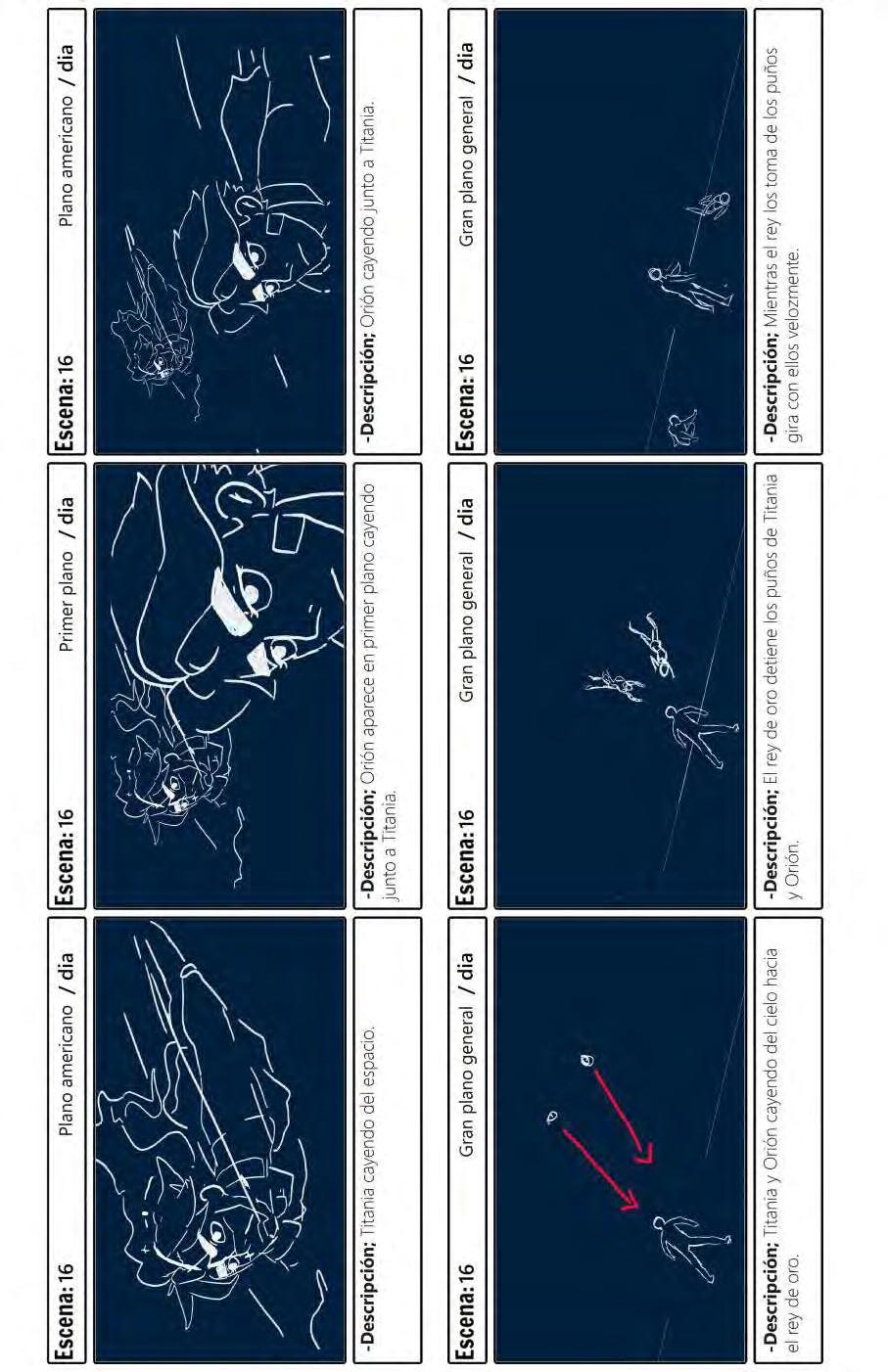 Escena: 16 Plano americano / dia

-Descripción; Titania cayendo del espacio.

Escena: 16 Primer plano / dia

-Descripción; Orión aparece en primer plano cayendo junto a Titania.

Escena: 16 Plano americano / dia

-Descripción; Orión cayendo junto a Titania.

Escena: 16 Gran plano general / dia

-Descripción; Titania y Orión cayendo del cielo hacia el rey de oro.

Escena: 16 Gran plano general / dia

-Descripción; El rey de oro detiene los puños de Titania y Orión.

Escena: 16 Gran plano general / dia

-Descripción; Mientras el rey los toma de los puños gira con ellos velozmente.