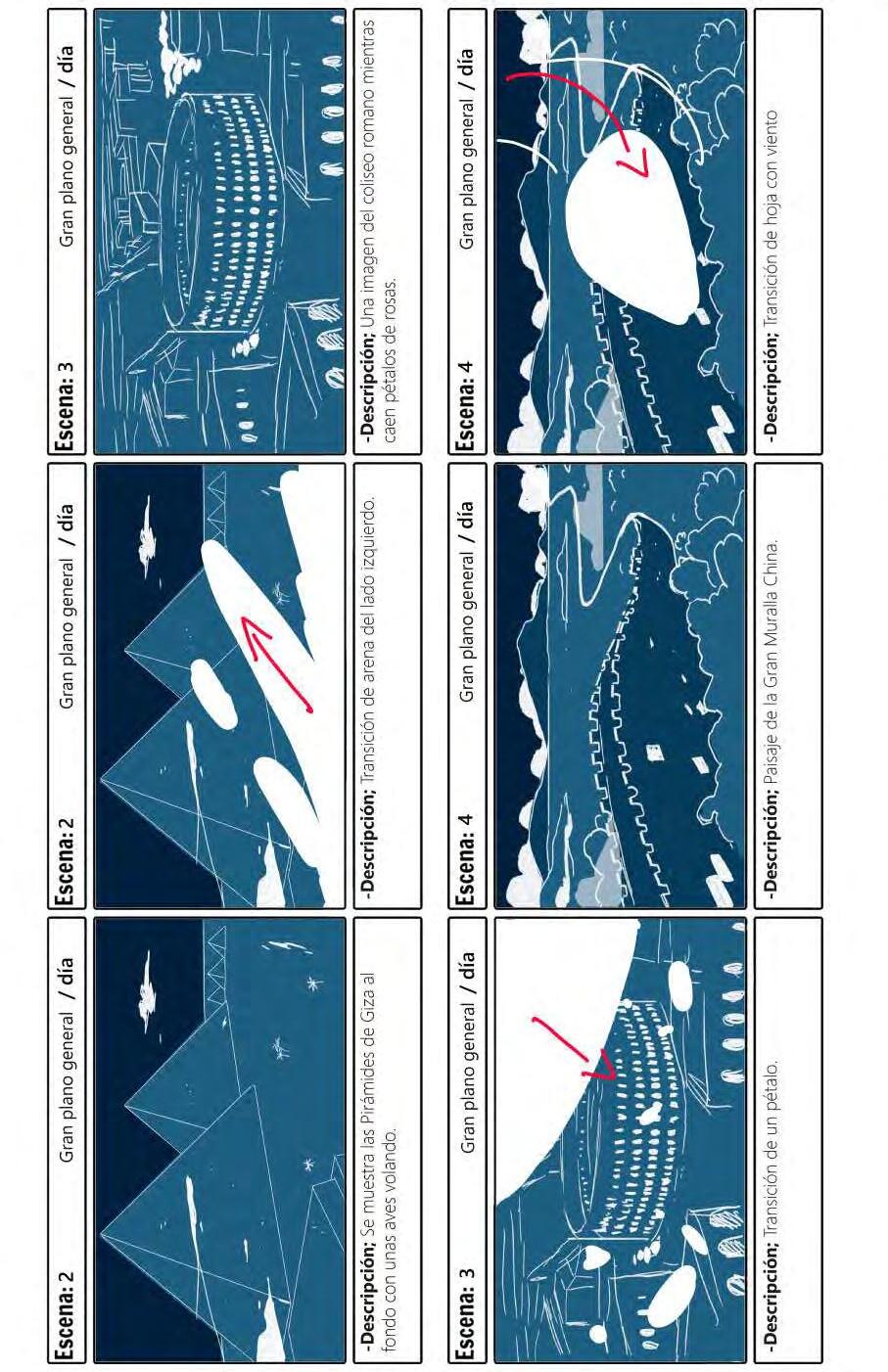 Escena: 2 Gran plano general / día

-Descripción; Se muestra las Pirámides de Giza al fondo con unas aves volando.

Escena: 2 Gran plano general / día

-Descripción; Transición de arena del lado izquierdo.

Escena: 3 Gran plano general / día

-Descripción; Una imagen del coliseo romano mientras caen pétalos de rosas.

Escena: 3 Gran plano general / día

-Descripción; Transición de un pétalo.

Escena: 4 Gran plano general / día

-Descripción; Paisaje de la Gran Muralla China.

Escena: 4 Gran plano general / día

-Descripción; Transición de hoja con viento