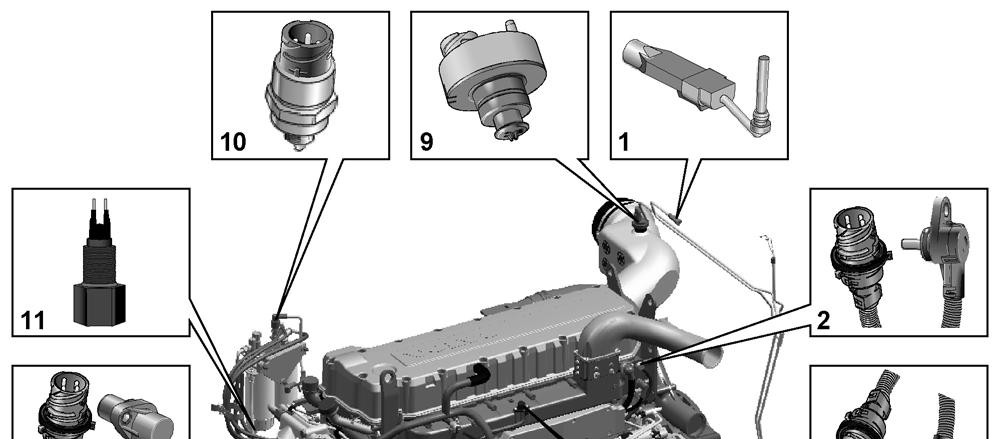 10
9
1
11
2