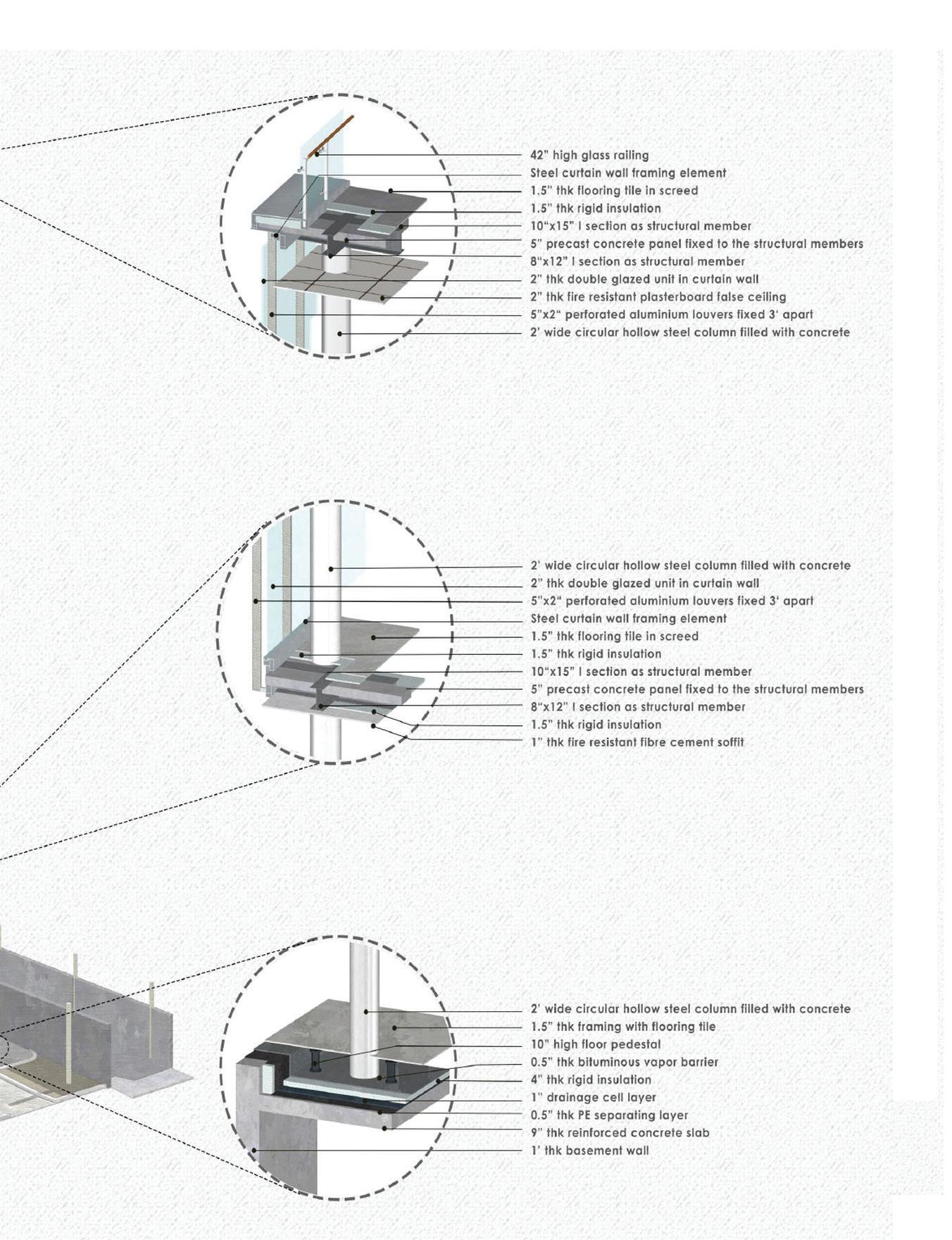 42" high glass railing
Steel curtain wall framing element
1.5" thk flooring tile in screed
1.5" thk rigid insulation
10"x15" I section as structural member
5" precast concrete panel fixed to the structural members
8"x12" I section as structural member
2" thk double glazed unit in curtain wall
2" thk fire resistant plasterboard false ceiling
5"x2" perforated aluminium louvers fixed 3' apart
2' wide circular hollow steel column filled with concrete

2' wide circular hollow steel column filled with concrete
2" thk double glazed unit in curtain wall
5"x2" perforated aluminium louvers fixed 3' apart
Steel curtain wall framing element
1.5" thk flooring tile in screed
1.5" thk rigid insulation
10"x15" I section as structural member
5" precast concrete panel fixed to the structural members
8"x12" I section as structural member
1.5" thk rigid insulation
1" thk fire resistant fibre cement soffit

2' wide circular hollow steel column filled with concrete
1.5" thk framing with flooring tile
10" high floor pedestal
0.5" thk bituminous vapor barrier
4" thk rigid insulation
1" drainage cell layer
0.5" thk PE separating layer
9" thk reinforced concrete slab
1' thk basement wall