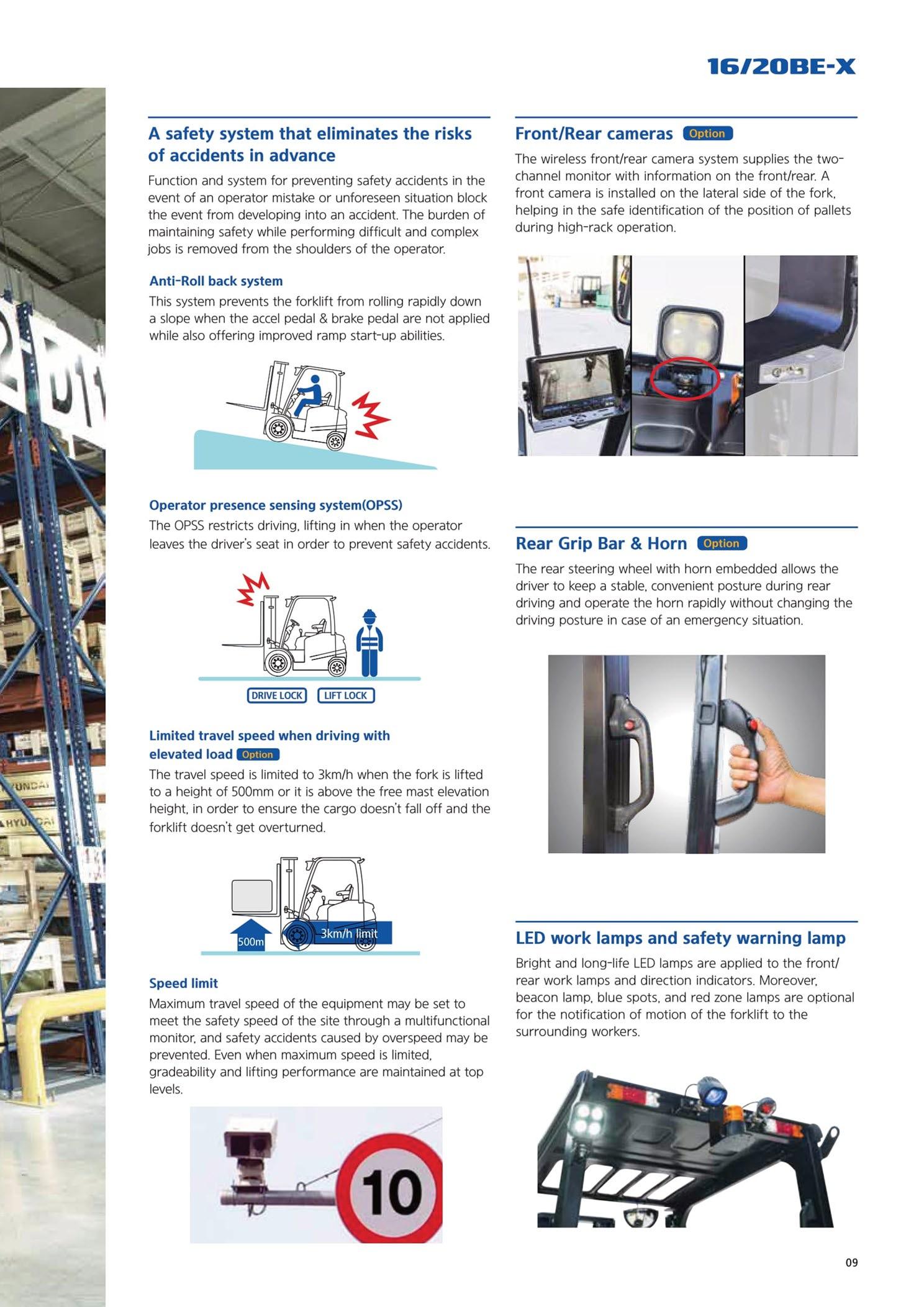 16/20BE-X

A safety system that eliminates the risks of accidents in advance

Function and system for preventing safety accidents in the event of an operator mistake or unforeseen situation block the event from developing into an accident. The burden of maintaining safety while performing difficult and complex jobs is removed from the shoulders of the operator.

Anti-Roll back system

This system prevents the forklift from rolling rapidly down a slope when the accel pedal & brake pedal are not applied while also offering improved ramp start-up abilities.

Operator presence sensing system(OPSS)

The OPSS restricts driving, lifting in when the operator leaves the driver's seat in order to prevent safety accidents.

DRIVE LOCK LIFT LOCK

Limited travel speed when driving with elevated load Option

The travel speed is limited to 3km/h when the fork is lifted to a height of 500mm or it is above the free mast elevation height, in order to ensure the cargo doesn't fall off and the forklift doesn't get overturned.

500m 3km/h limit

Speed limit

Maximum travel speed of the equipment may be set to meet the safety speed of the site through a multifunctional monitor, and safety accidents caused by overspeed may be prevented. Even when maximum speed is limited, gradeability and lifting performance are maintained at top levels.

10

Front/Rear cameras Option

The wireless front/rear camera system supplies the two-channel monitor with information on the front/rear. A front camera is installed on the lateral side of the fork, helping in the safe identification of the position of pallets during high-rack operation.

Rear Grip Bar & Horn Option

The rear steering wheel with horn embedded allows the driver to keep a stable, convenient posture during rear driving and operate the horn rapidly without changing the driving posture in case of an emergency situation.

LED work lamps and safety warning lamp

Bright and long-life LED lamps are applied to the front/rear work lamps and direction indicators. Moreover, beacon lamp, blue spots, and red zone lamps are optional for the notification of motion of the forklift to the surrounding workers.

09