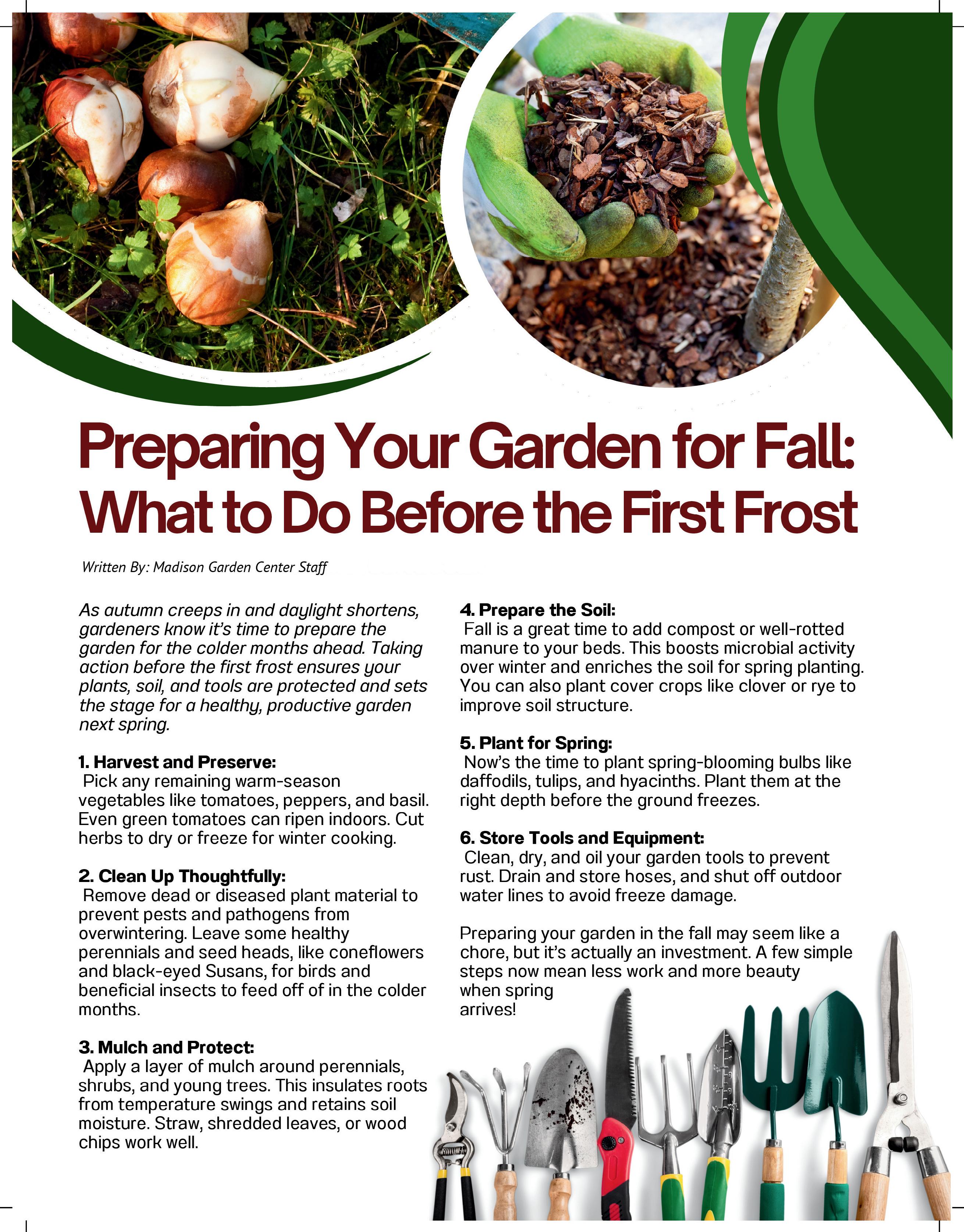 Preparing Your Garden for Fall: What to Do Before the First Frost

Written By: Madison Garden Center Staff

As autumn creeps in and daylight shortens, gardeners know it's time to prepare the garden for the colder months ahead. Taking action before the first frost ensures your plants, soil, and tools are protected and sets the stage for a healthy, productive garden next spring.

1. Harvest and Preserve:
Pick any remaining warm-season vegetables like tomatoes, peppers, and basil. Even green tomatoes can ripen indoors. Cut herbs to dry or freeze for winter cooking.

2. Clean Up Thoughtfully:
Remove dead or diseased plant material to prevent pests and pathogens from overwintering. Leave some healthy perennials and seed heads, like coneflowers and black-eyed Susans, for birds and beneficial insects to feed off of in the colder months.

3. Mulch and Protect:
Apply a layer of mulch around perennials, shrubs, and young trees. This insulates roots from temperature swings and retains soil moisture. Straw, shredded leaves, or wood chips work well.

4. Prepare the Soil:
Fall is a great time to add compost or well-rotted manure to your beds. This boosts microbial activity over winter and enriches the soil for spring planting. You can also plant cover crops like clover or rye to improve soil structure.

5. Plant for Spring:
Now's the time to plant spring-blooming bulbs like daffodils, tulips, and hyacinths. Plant them at the right depth before the ground freezes.

6. Store Tools and Equipment:
Clean, dry, and oil your garden tools to prevent rust. Drain and store hoses, and shut off outdoor water lines to avoid freeze damage.

Preparing your garden in the fall may seem like a chore, but it's actually an investment. A few simple steps now mean less work and more beauty when spring arrives!