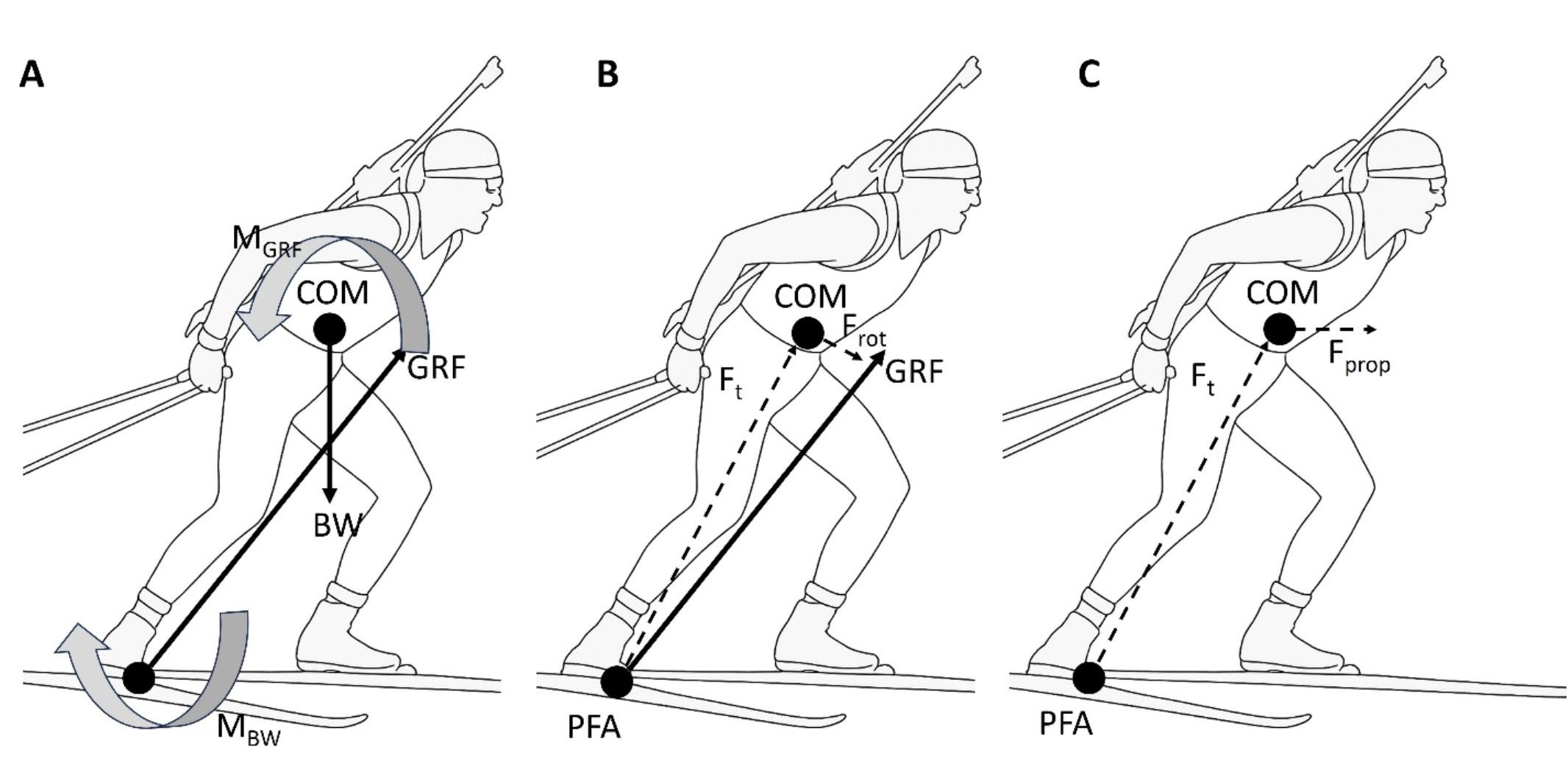 A

$M_{GRF}$

COM

GRF

BW

$M_{BW}$

B

COM

$F_{rot}$

GRF

$F_t$

PFA

C

COM

$F_{prop}$

$F_t$

PFA