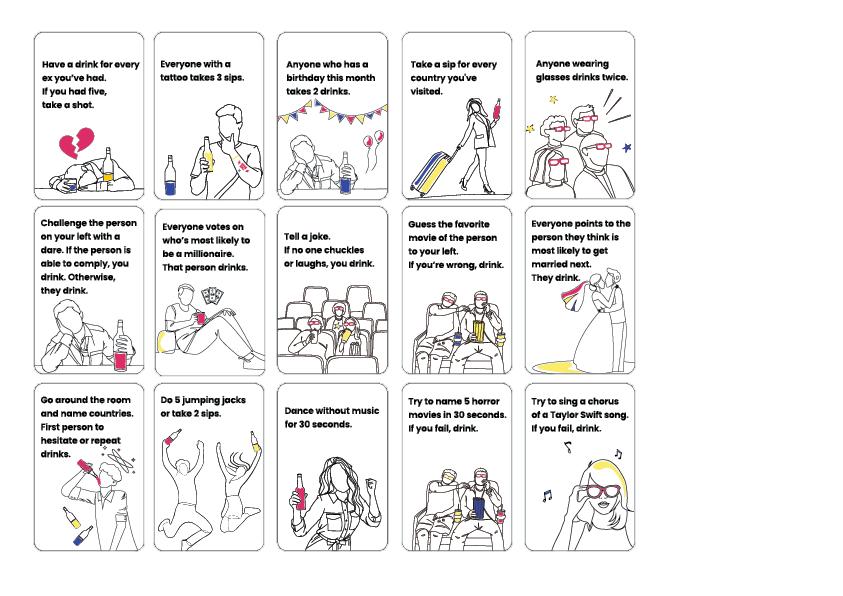 Have a drink for every ex you've had. If you had five, take a shot.

Everyone with a tattoo takes 3 sips.

Anyone who has a birthday this month takes 2 drinks.

Take a sip for every country you've visited.

Anyone wearing glasses drinks twice.

Challenge the person on your left with a dare. If the person is able to comply, you drink. Otherwise, they drink.

Everyone votes on who's most likely to be a millionaire. That person drinks.

Tell a joke. If no one chuckles or laughs, you drink.

Guess the favorite movie of the person to your left. If you're wrong, drink.

Everyone points to the person they think is most likely to get married next. They drink.

Go around the room and name countries. First person to hesitate or repeat drinks.

Do 5 jumping jacks or take 2 sips.

Dance without music for 30 seconds.

Try to name 5 horror movies in 30 seconds. If you fail, drink.

Try to sing a chorus of a Taylor Swift song. If you fail, drink.