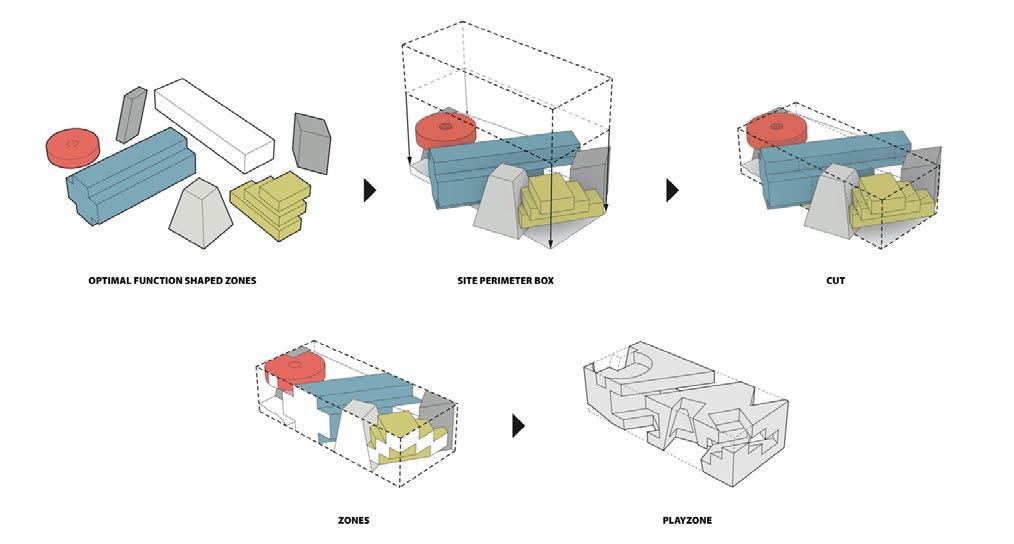 OPTIMAL FUNCTION SHAPED ZONES

SITE PERIMETER BOX

CUT

ZONES

PLAYZONE