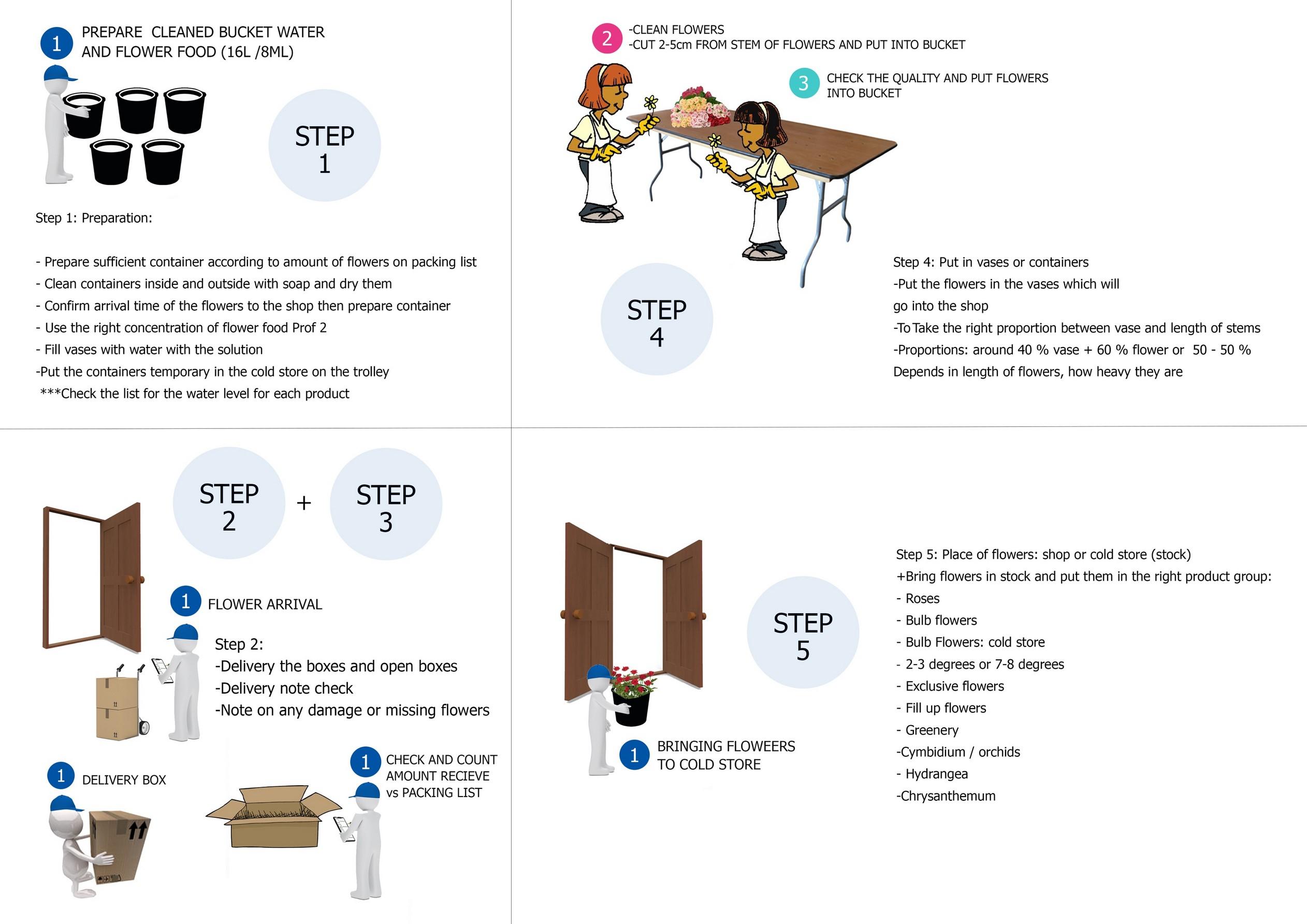 1 PREPARE CLEANED BUCKET WATER AND FLOWER FOOD (16L /8ML)

STEP 1

Step 1: Preparation:

- Prepare sufficient container according to amount of flowers on packing list
- Clean containers inside and outside with soap and dry them
- Confirm arrival time of the flowers to the shop then prepare container
- Use the right concentration of flower food Prof 2
- Fill vases with water with the solution
-Put the containers temporary in the cold store on the trolley
***Check the list for the water level for each product

2 -CLEAN FLOWERS
-CUT 2-5cm FROM STEM OF FLOWERS AND PUT INTO BUCKET

3 CHECK THE QUALITY AND PUT FLOWERS INTO BUCKET

STEP 4

Step 4: Put in vases or containers
-Put the flowers in the vases which will go into the shop
-To Take the right proportion between vase and length of stems
-Proportions: around 40 % vase + 60 % flower or 50 - 50 %
Depends in length of flowers, how heavy they are

STEP 2 + STEP 3

1 FLOWER ARRIVAL

Step 2:
-Delivery the boxes and open boxes
-Delivery note check
-Note on any damage or missing flowers

1 DELIVERY BOX

1 CHECK AND COUNT AMOUNT RECIEVE vs PACKING LIST

STEP 5

1 BRINGING FLOWEERS TO COLD STORE

Step 5: Place of flowers: shop or cold store (stock)
+Bring flowers in stock and put them in the right product group:
- Roses
- Bulb flowers
- Bulb Flowers: cold store
- 2-3 degrees or 7-8 degrees
- Exclusive flowers
- Fill up flowers
- Greenery
-Cymbidium / orchids
- Hydrangea
-Chrysanthemum