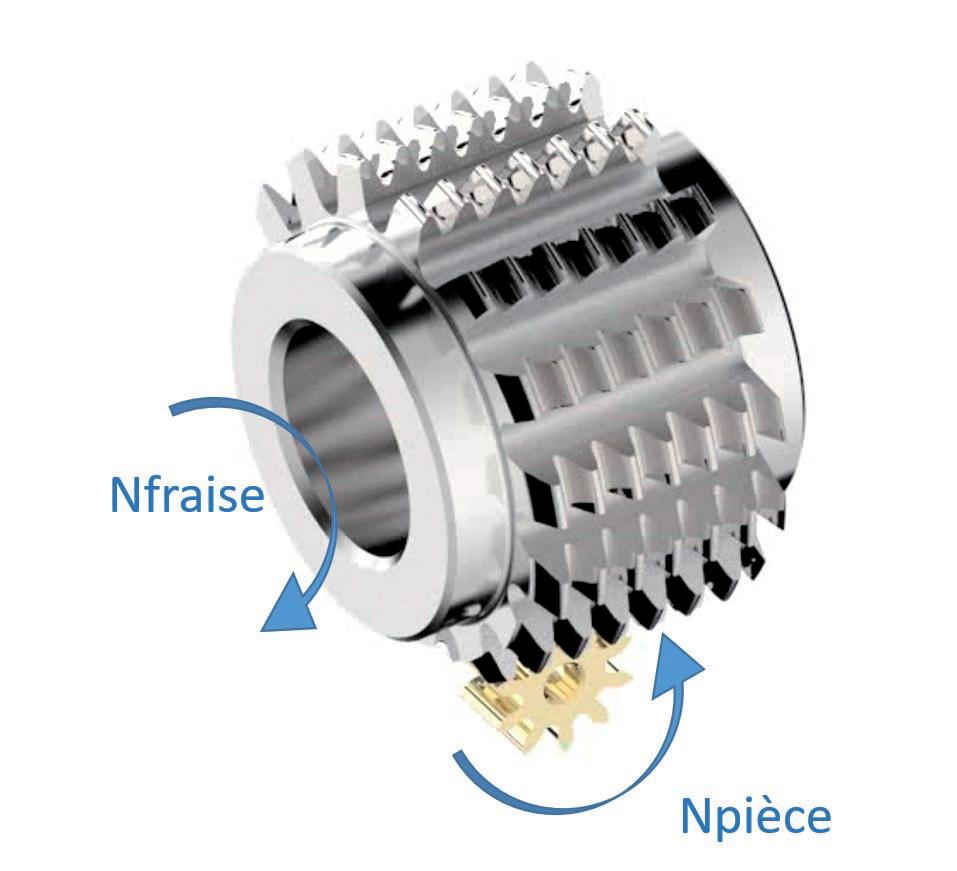 Nfraise

Npièce