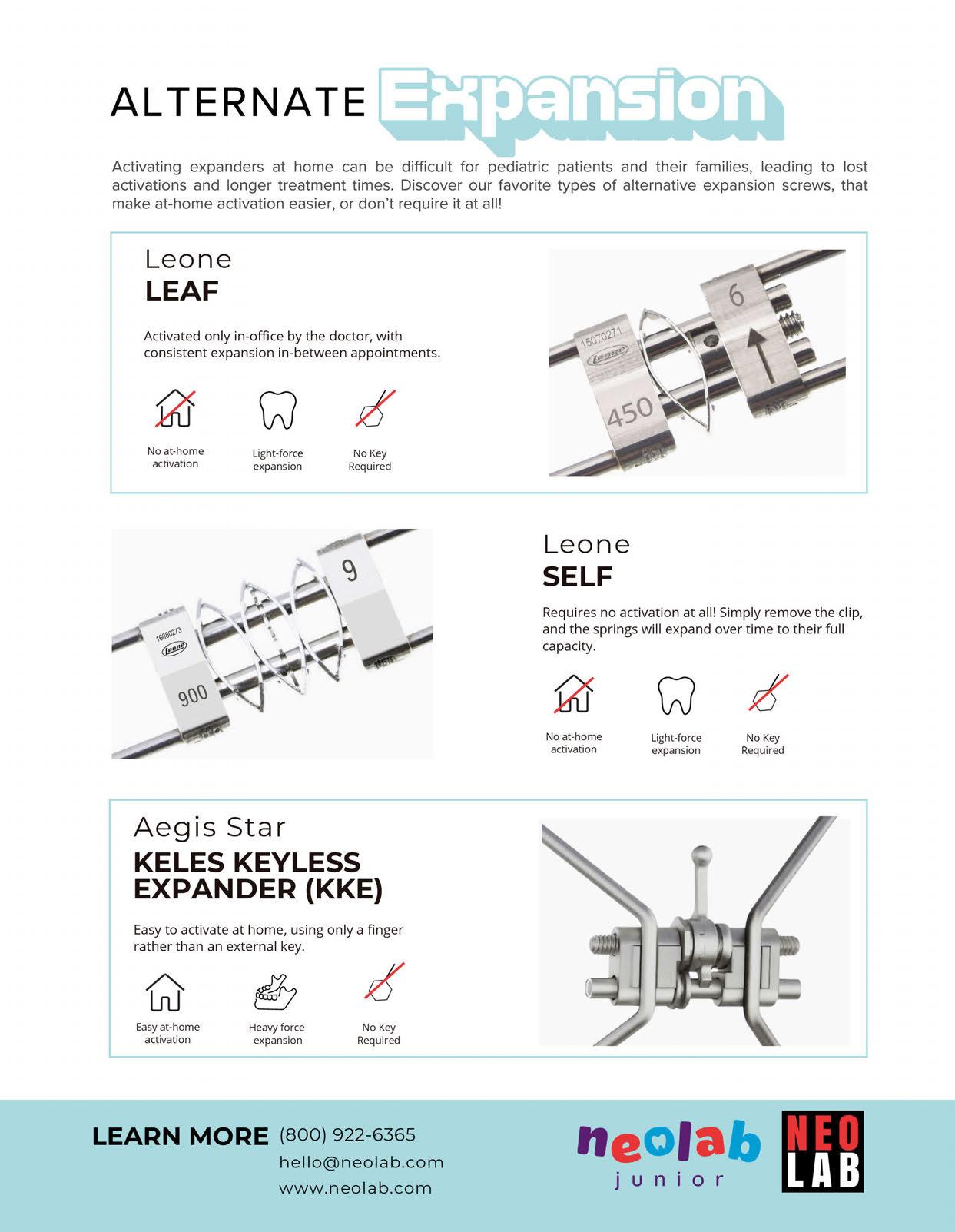 ALTERNATE Expansion

Activating expanders at home can be difficult for pediatric patients and their families, leading to lost activations and longer treatment times. Discover our favorite types of alternative expansion screws, that make at-home activation easier, or don't require it at all!

Leone
LEAF

Activated only in-office by the doctor, with consistent expansion in-between appointments.

No at-home activation

Light-force expansion

No Key Required

15070271
Leone
450
6

16080273
Leone
900
9

Leone
SELF

Requires no activation at all! Simply remove the clip, and the springs will expand over time to their full capacity.

No at-home activation

Light-force expansion

No Key Required

Aegis Star
KELES KEYLESS EXPANDER (KKE)

Easy to activate at home, using only a finger rather than an external key.

Easy at-home activation

Heavy force expansion

No Key Required

LEARN MORE (800) 922-6365
hello@neolab.com
www.neolab.com

neolab junior

NEO LAB