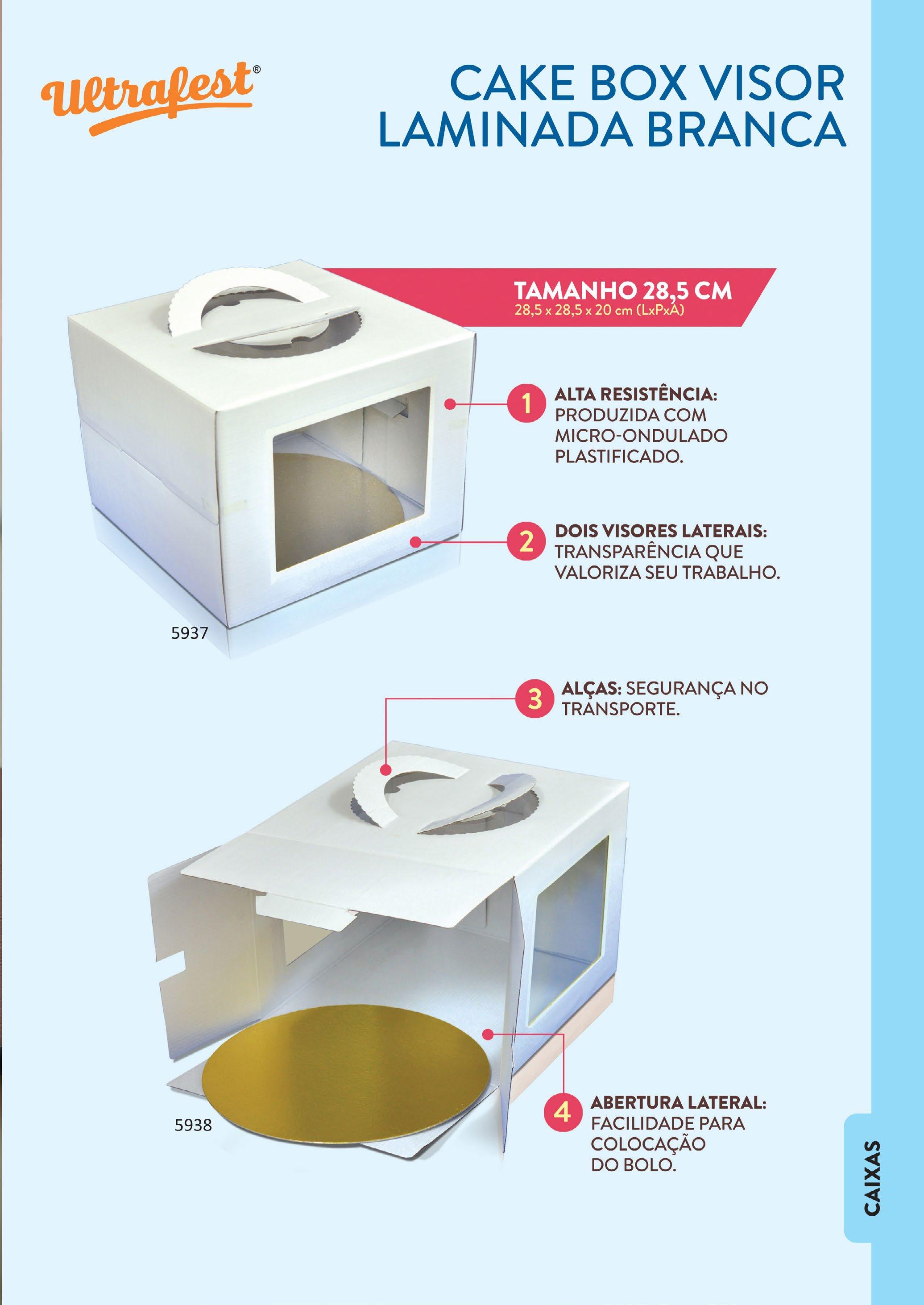 Ultrafest®

CAKE BOX VISOR LAMINADA BRANCA

TAMANHO 28,5 CM
28,5 x 28,5 x 20 cm (LxPxA)

1 ALTA RESISTÊNCIA: PRODUZIDA COM MICRO-ONDULADO PLASTIFICADO.

2 DOIS VISORES LATERAIS: TRANSPARÊNCIA QUE VALORIZA SEU TRABALHO.

5937

3 ALÇAS: SEGURANÇA NO TRANSPORTE.

4 ABERTURA LATERAL: FACILIDADE PARA COLOCAÇÃO DO BOLO.

5938

CAIXAS