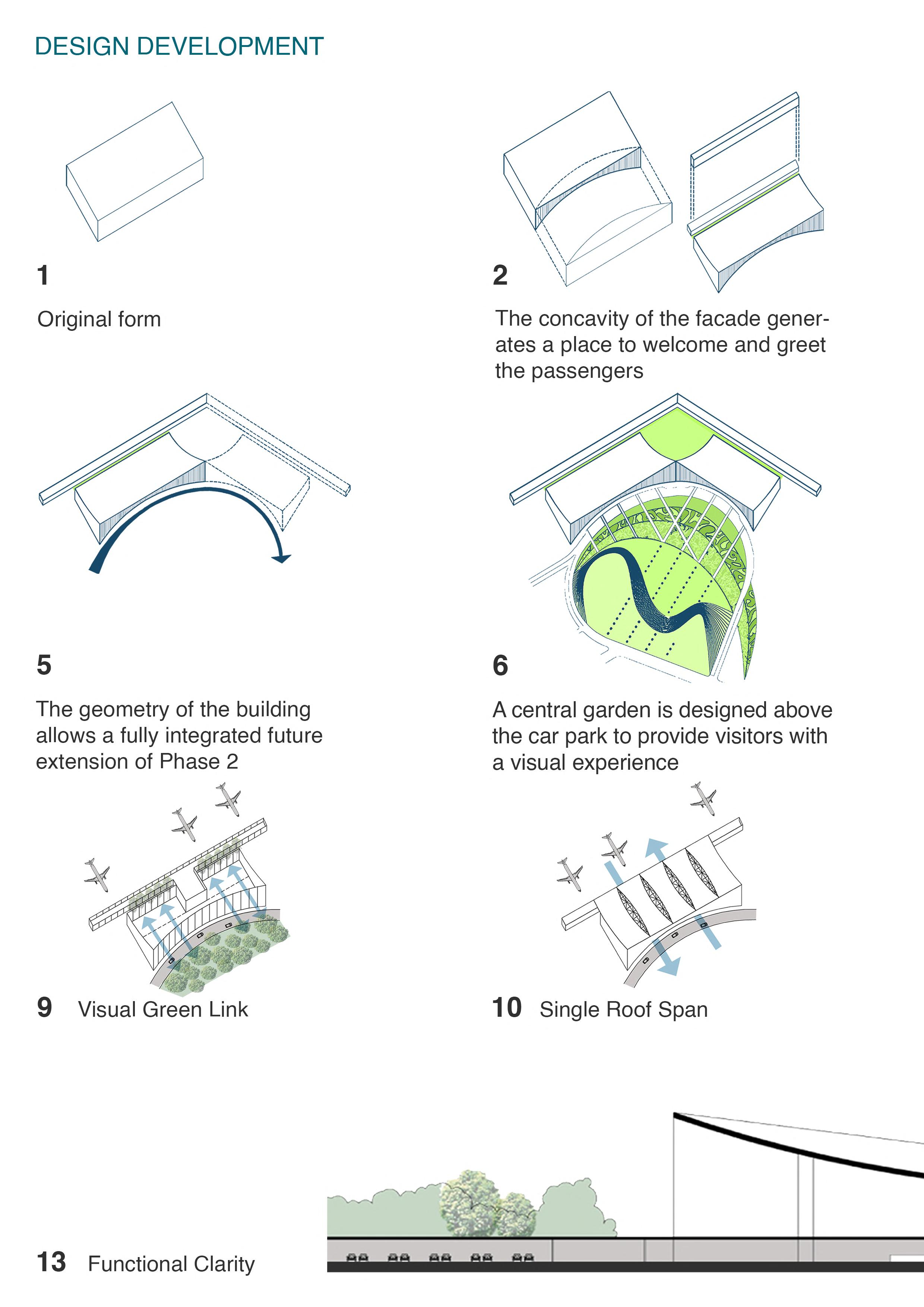 DESIGN DEVELOPMENT

1

Original form

2

The concavity of the facade generates a place to welcome and greet the passengers

5

The geometry of the building allows a fully integrated future extension of Phase 2

6

A central garden is designed above the car park to provide visitors with a visual experience

9 Visual Green Link

10 Single Roof Span

13 Functional Clarity