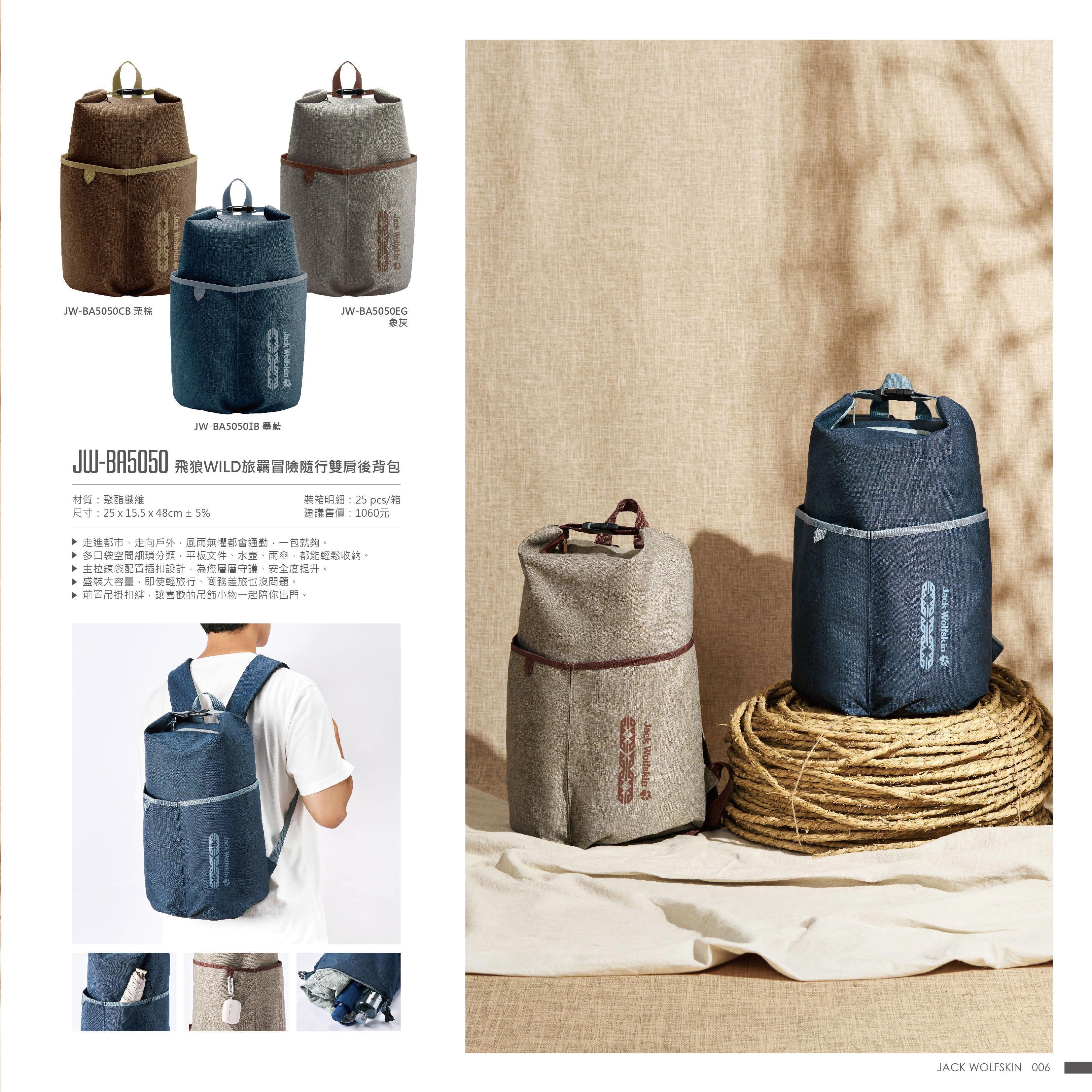 Jack Wolfskin

Jack Wolfskin

Jack Wolfskin

JW-BA5050CB 栗棕

JW-BA5050EG 象灰

JW-BA5050IB 墨藍

JW-BA5050 飛狼WILD旅羈冒險隨行雙肩後背包

材質：聚酯纖維
尺寸：25 x 15.5 x 48cm ± 5%

裝箱明細：25 pcs/箱
建議售價：1060元

▶ 走進都市、走向戶外，風雨無懼都會通勤，一包就夠。
▶ 多口袋空間細瑣分類，平板文件、水壺、雨傘，都能輕鬆收納。
▶ 主拉鍊袋配置插扣設計，為您層層守護、安全度提升。
▶ 盛裝大容量，即使輕旅行、商務差旅也沒問題。
▶ 前置吊掛扣絆，讓喜歡的吊飾小物一起陪你出門。

Jack Wolfskin

Jack Wolfskin

Jack Wolfskin

JACK WOLFSKIN 006