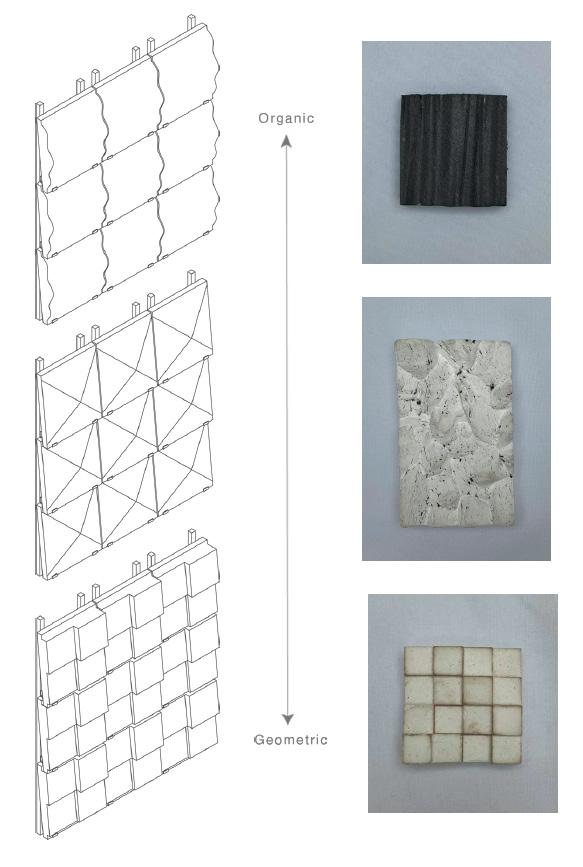 Organic

Geometric