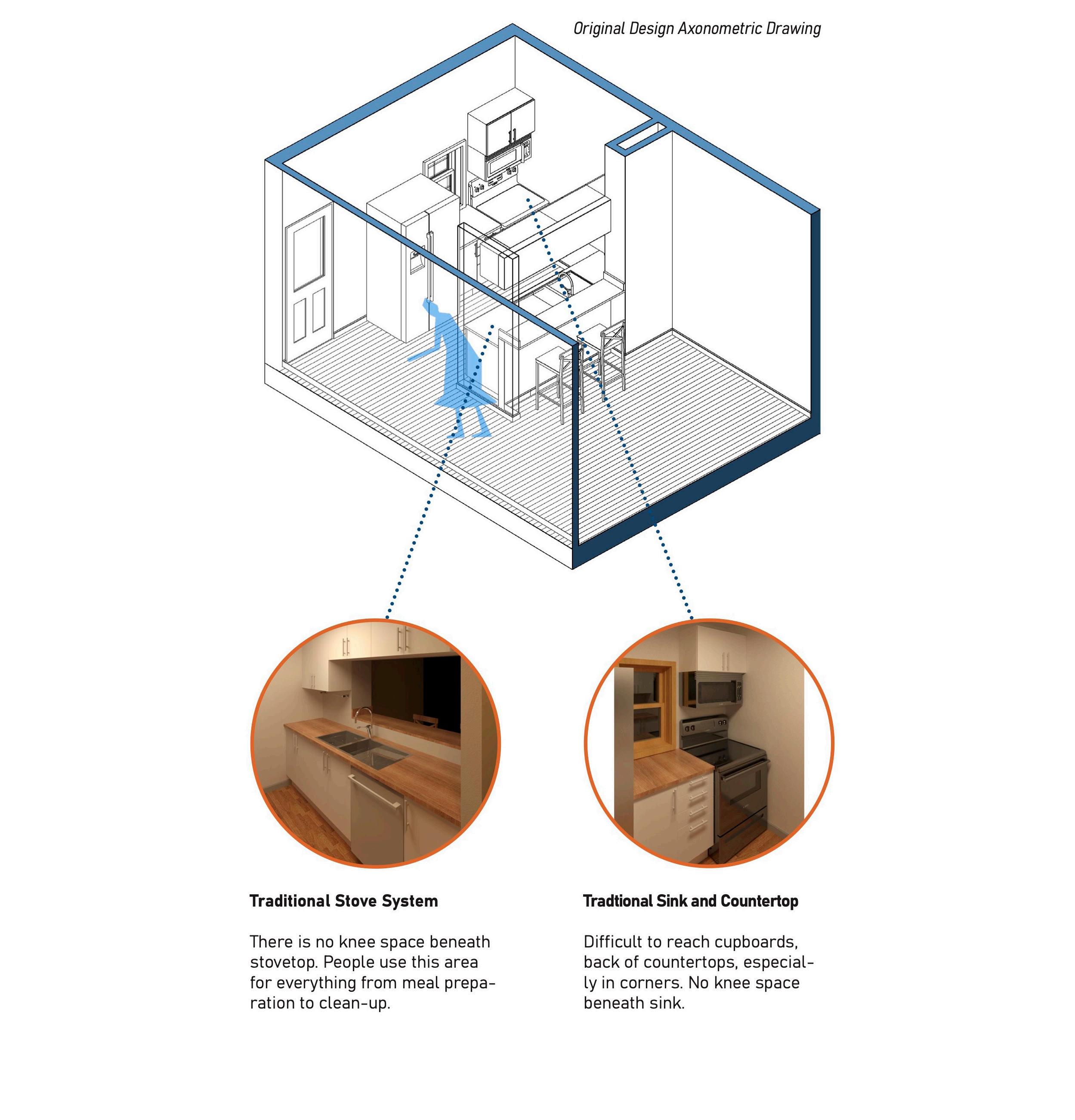 Original Design Axonometric Drawing

Traditional Stove System

There is no knee space beneath stovetop. People use this area for everything from meal preparation to clean-up.

Tradtional Sink and Countertop

Difficult to reach cupboards, back of countertops, especially in corners. No knee space beneath sink.