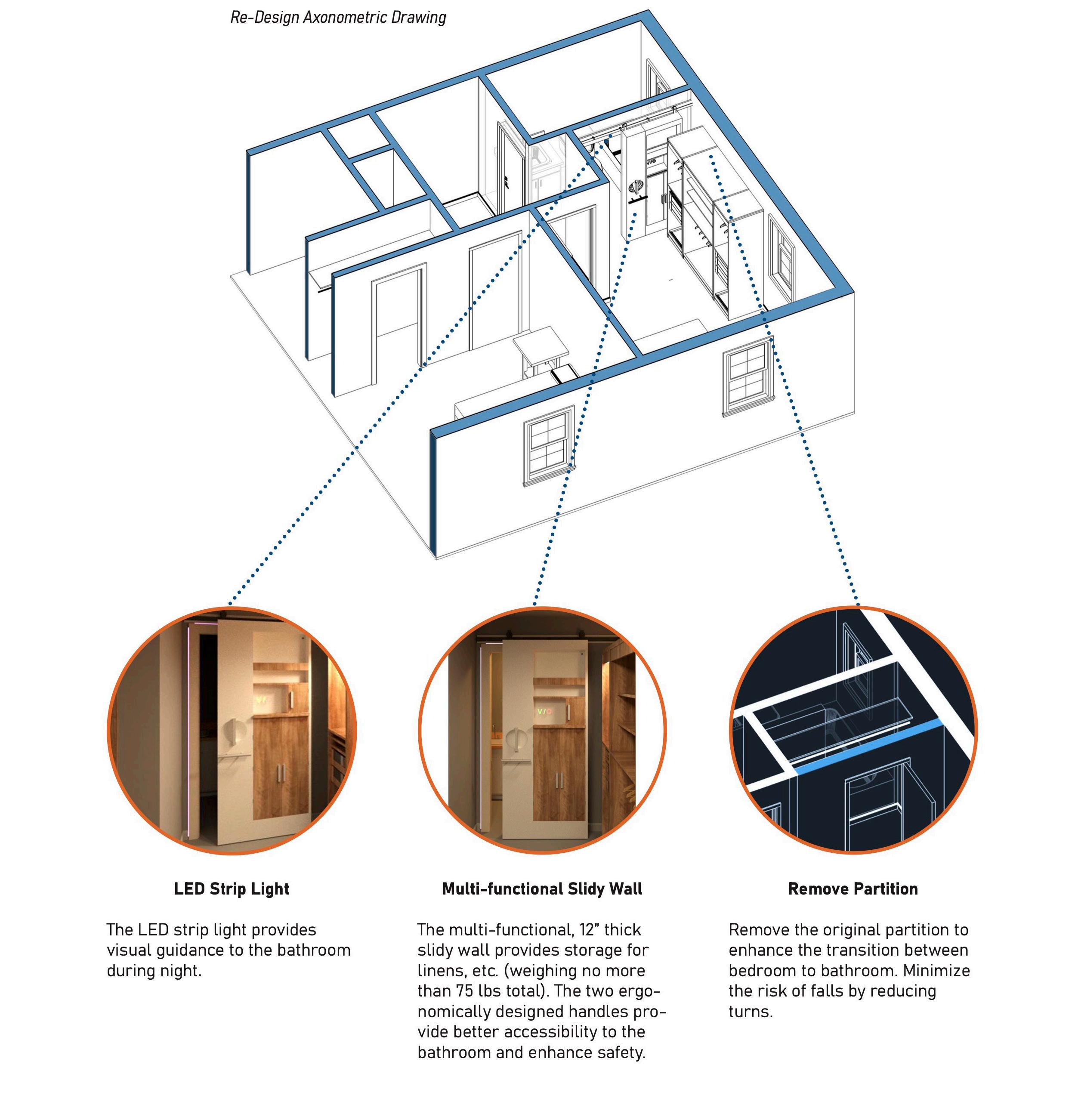 Re-Design Axonometric Drawing

LED Strip Light

The LED strip light provides visual guidance to the bathroom during night.

Multi-functional Slidy Wall

The multi-functional, 12” thick slidy wall provides storage for linens, etc. (weighing no more than 75 lbs total). The two ergonomically designed handles provide better accessibility to the bathroom and enhance safety.

Remove Partition

Remove the original partition to enhance the transition between bedroom to bathroom. Minimize the risk of falls by reducing turns.