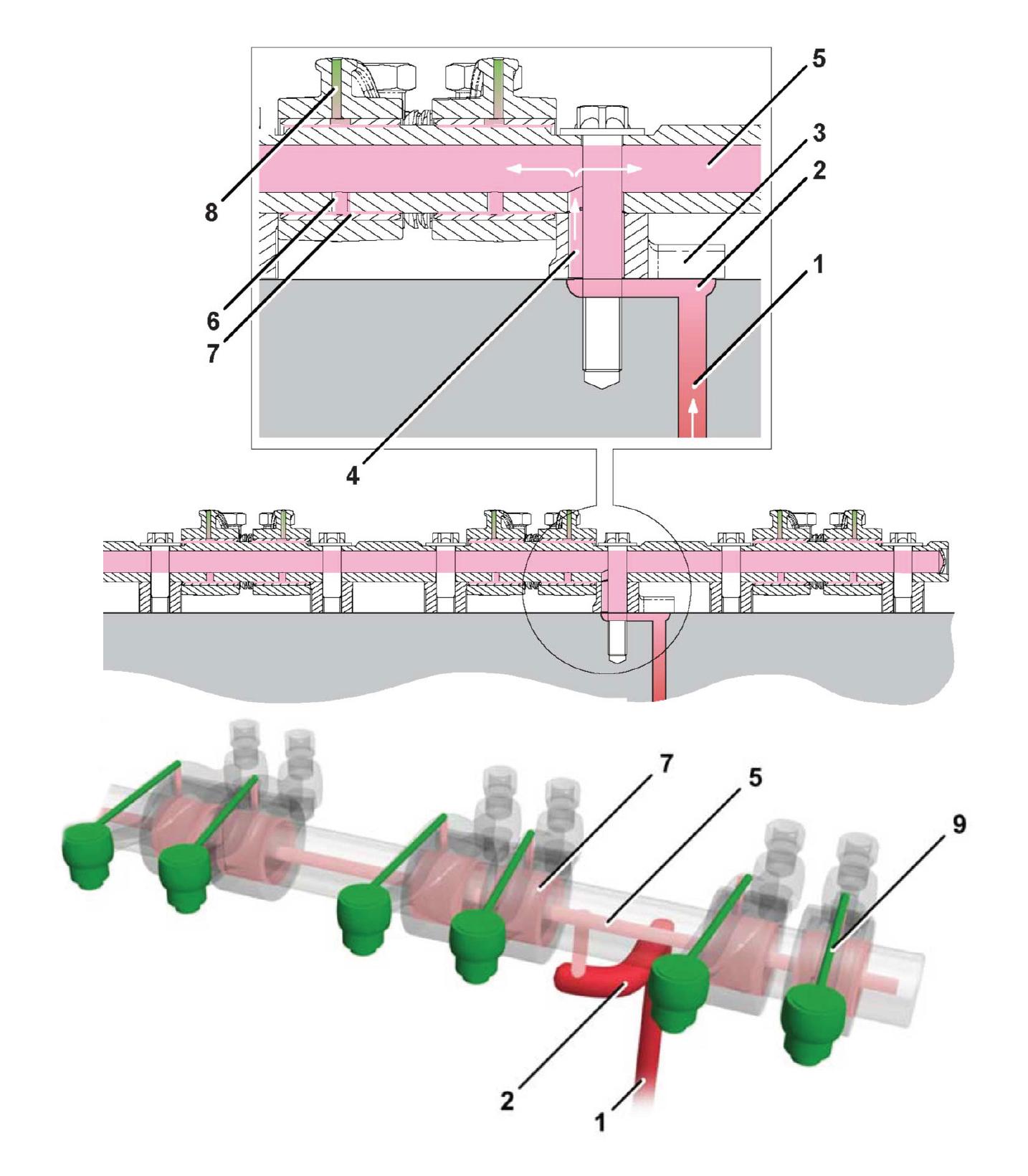 5
3
2
1
8
6
7
4
7
5
9
2
1