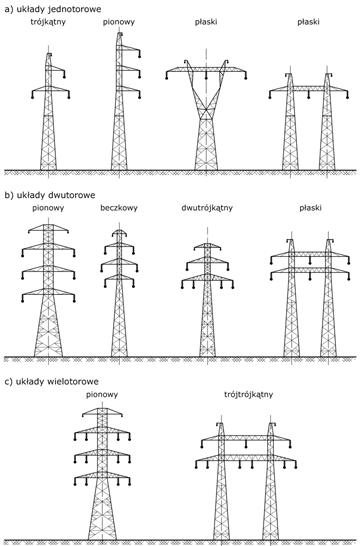 a) układy jednotorowe

trójkątny

pionowy

płaski

płaski

b) układy dwutorowe

pionowy

beczkowy

dwutrójkątny

płaski

c) układy wielotorowe

pionowy

trójtrójkątny