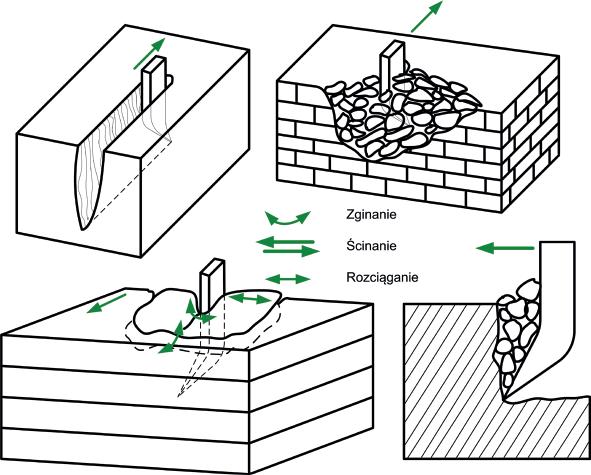 Zginanie
Ścinanie
Rozciąganie