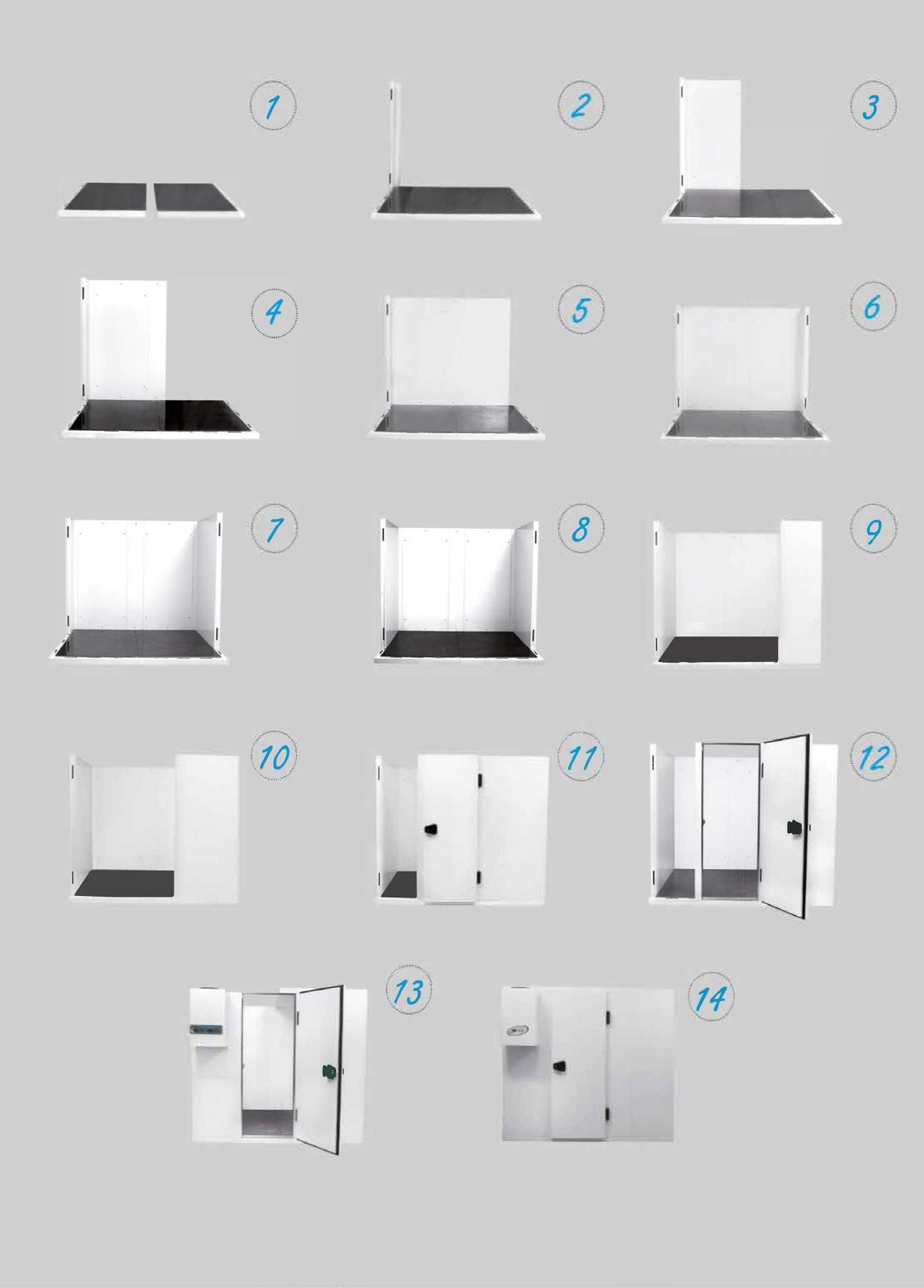 1

2

3

4

5

6

7

8

9

10

11

12

13

14