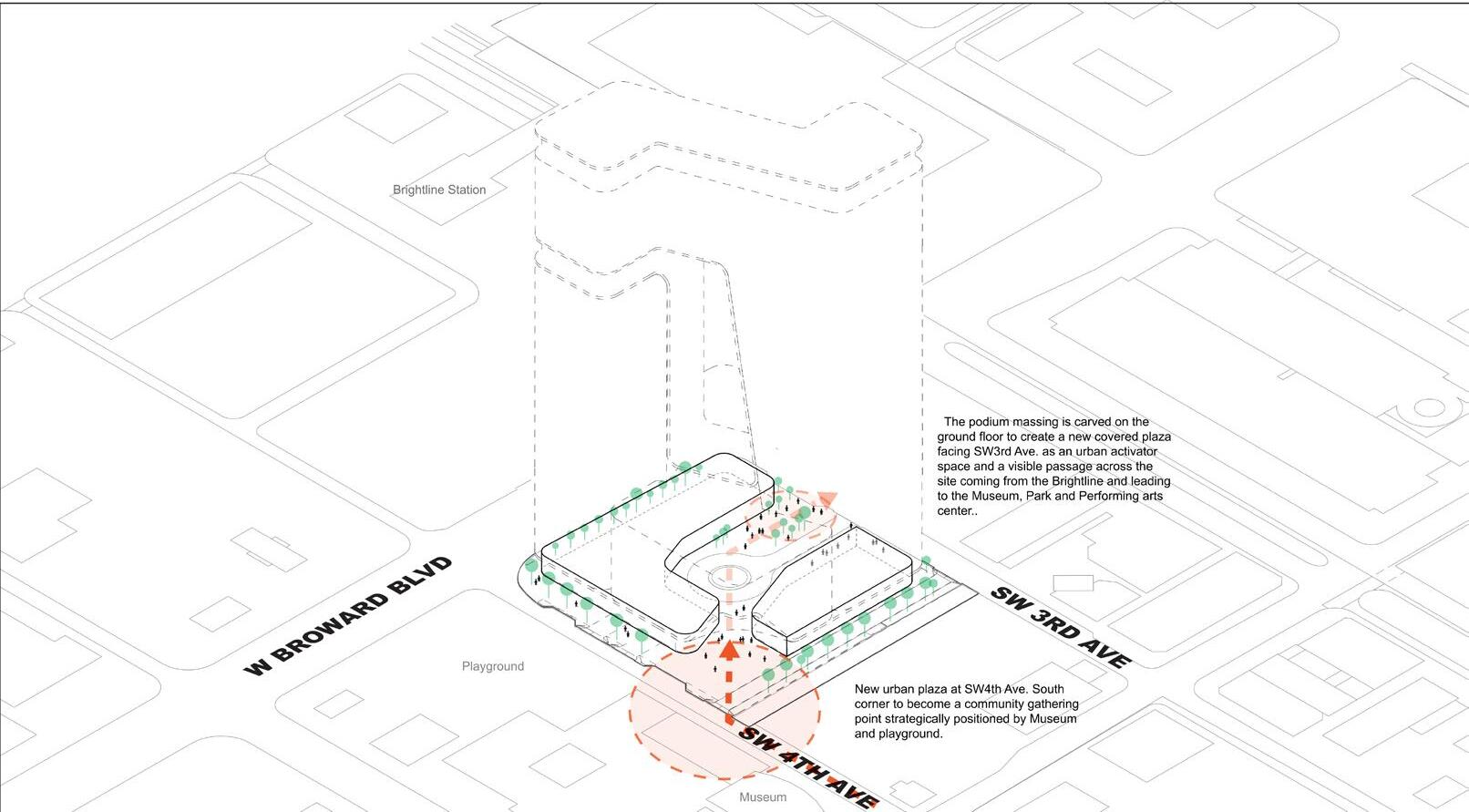 Brightline Station

The podium massing is carved on the ground floor to create a new covered plaza facing SW3rd Ave. as an urban activator space and a visible passage across the site coming from the Brightline and leading to the Museum, Park and Performing arts center..

W BROWARD BLVD

SW 3RD AVE

Playground

New urban plaza at SW4th Ave. South corner to become a community gathering point strategically positioned by Museum and playground.

SW 4TH AVE

Museum